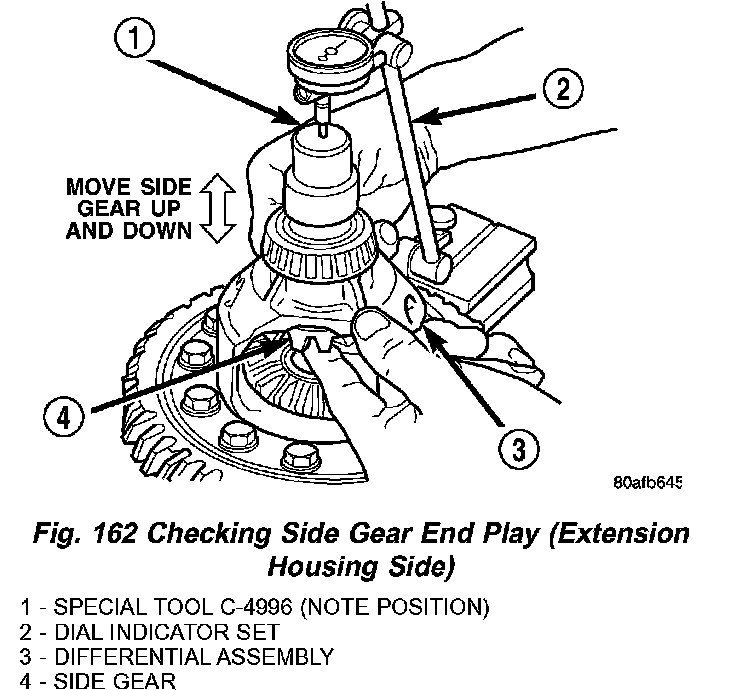 1
2
MOVE SIDE GEAR UP AND DOWN
4
3
80afb645

Fig. 162 Checking Side Gear End Play (Extension Housing Side)

1 - SPECIAL TOOL C-4996 (NOTE POSITION)
2 - DIAL INDICATOR SET
3 - DIFFERENTIAL ASSEMBLY
4 - SIDE GEAR