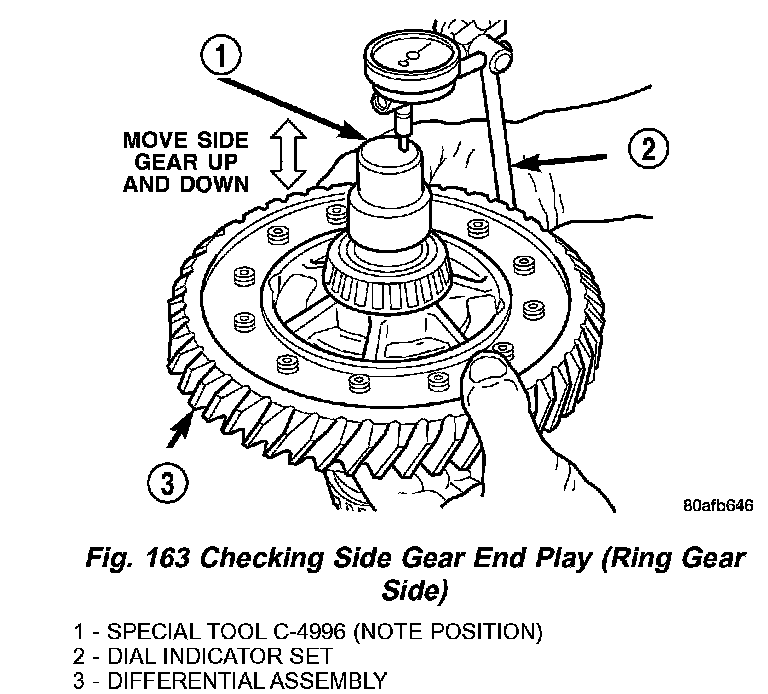 1

MOVE SIDE GEAR UP AND DOWN

2

3

80afb646

Fig. 163 Checking Side Gear End Play (Ring Gear Side)

1 - SPECIAL TOOL C-4996 (NOTE POSITION)
2 - DIAL INDICATOR SET
3 - DIFFERENTIAL ASSEMBLY