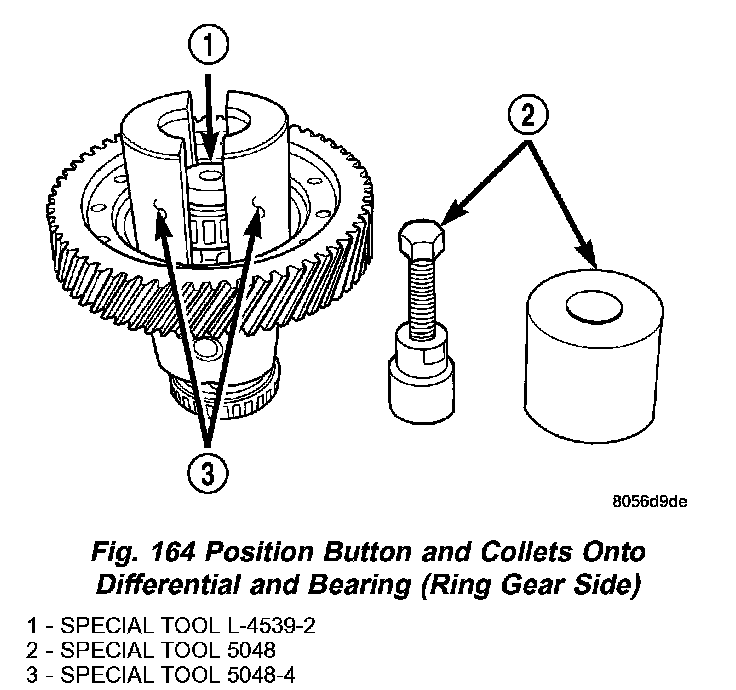 1

2

3

8056d9de

Fig. 164 Position Button and Collets Onto Differential and Bearing (Ring Gear Side)

1 - SPECIAL TOOL L-4539-2
2 - SPECIAL TOOL 5048
3 - SPECIAL TOOL 5048-4