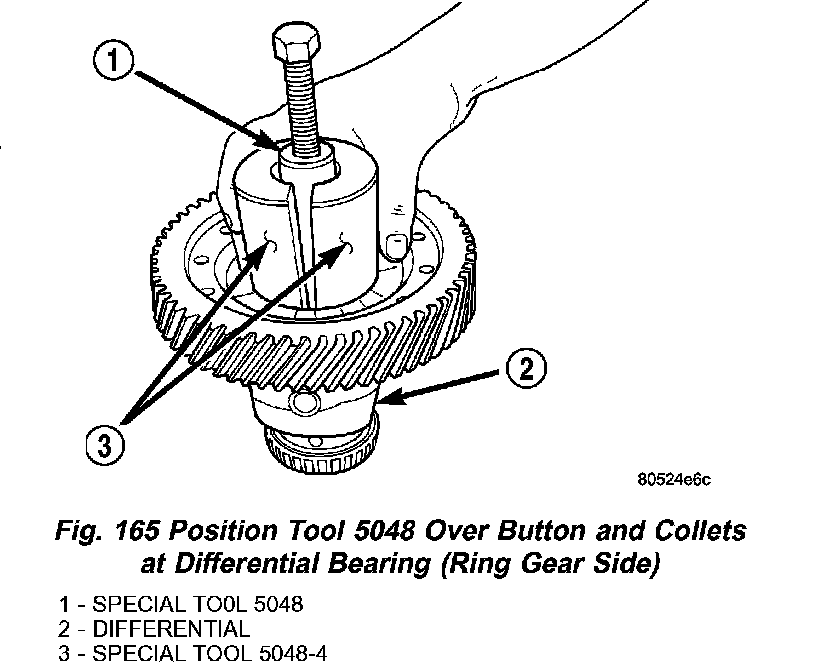 1

2

3

80524e6c

Fig. 165 Position Tool 5048 Over Button and Collets at Differential Bearing (Ring Gear Side)

1 - SPECIAL TOOL 5048
2 - DIFFERENTIAL
3 - SPECIAL TOOL 5048-4