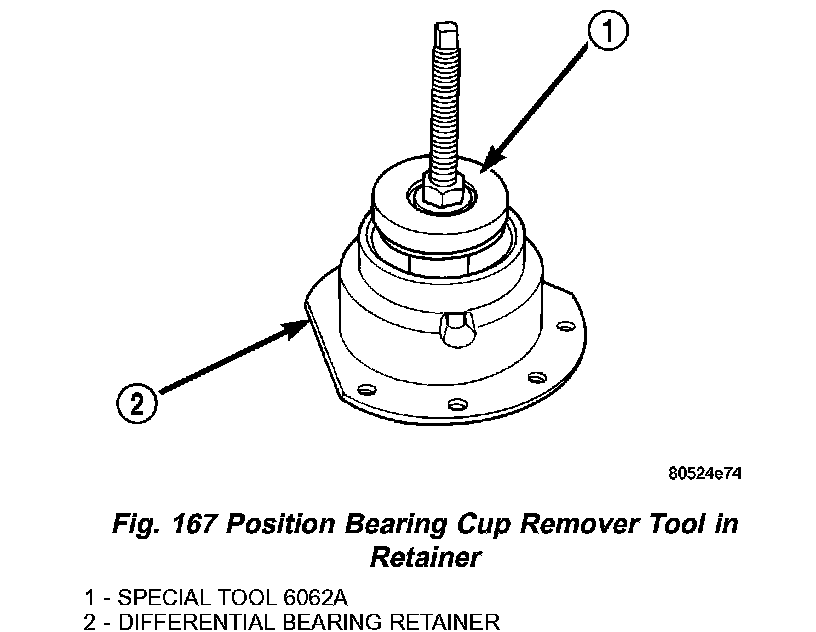 1

2

80524e74

Fig. 167 Position Bearing Cup Remover Tool in Retainer

1 - SPECIAL TOOL 6062A
2 - DIFFERENTIAL BEARING RETAINER