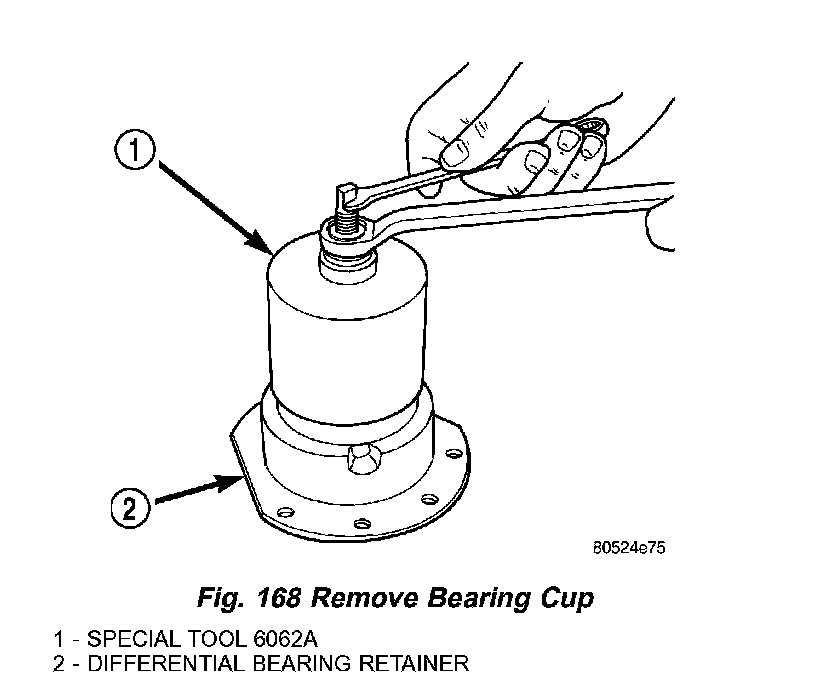 1

2

80524e75

Fig. 168 Remove Bearing Cup

1 - SPECIAL TOOL 6062A
2 - DIFFERENTIAL BEARING RETAINER