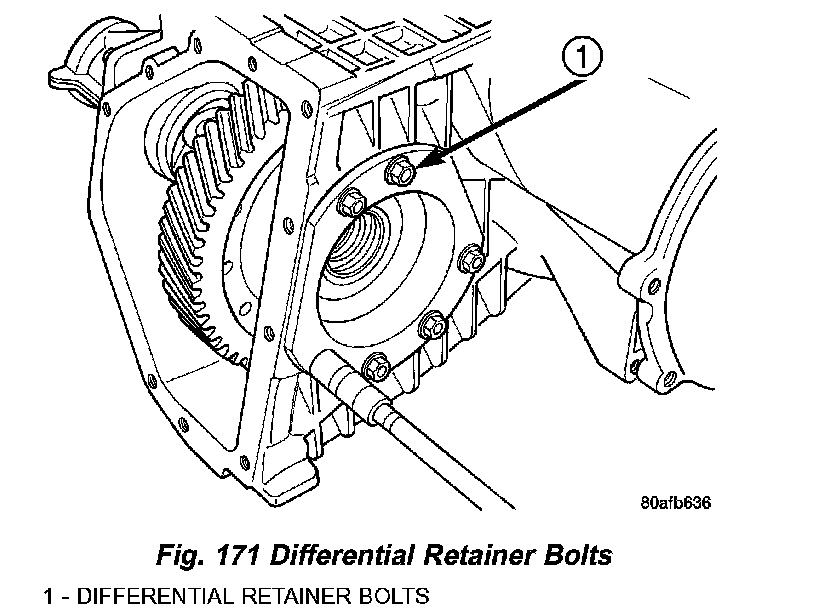 1

80afb636

Fig. 171 Differential Retainer Bolts

1 - DIFFERENTIAL RETAINER BOLTS