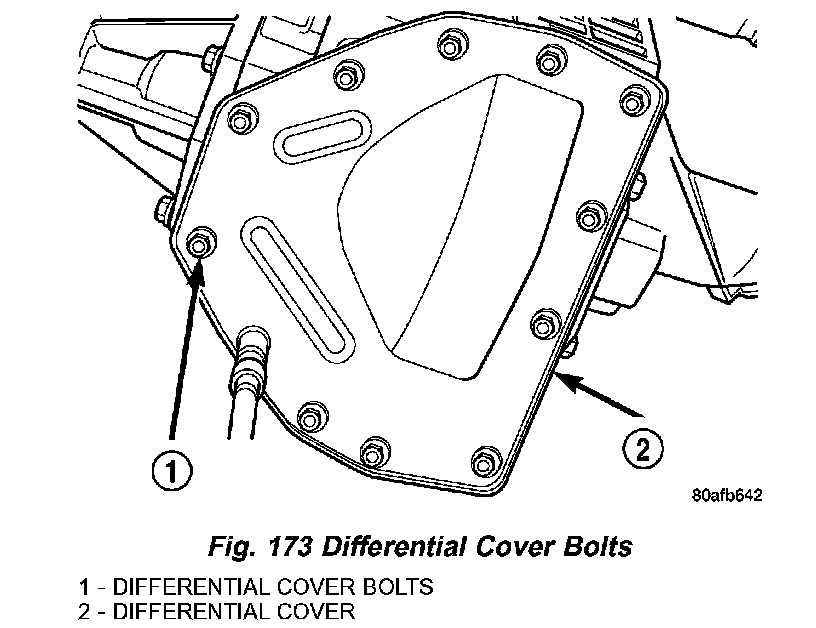 1

2

80afb642

Fig. 173 Differential Cover Bolts

1 - DIFFERENTIAL COVER BOLTS
2 - DIFFERENTIAL COVER