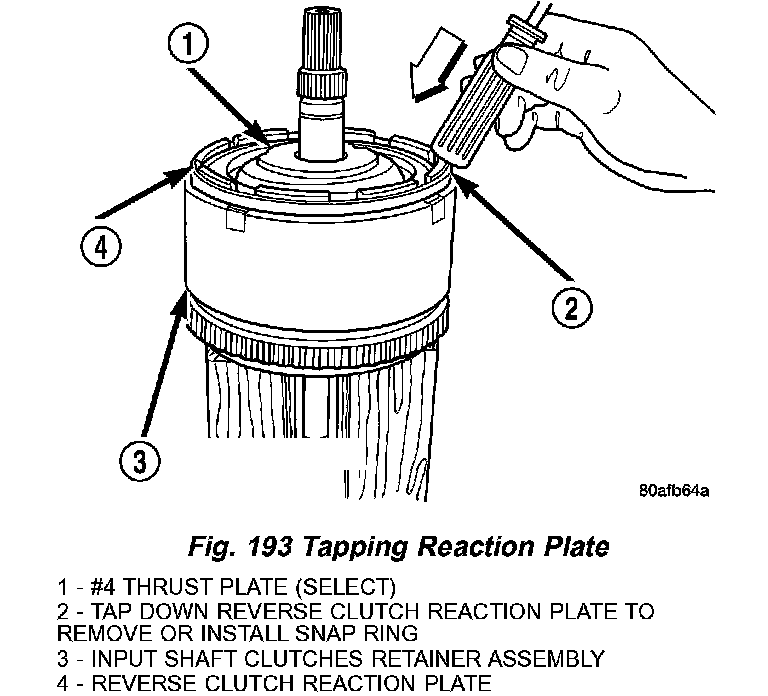 1

4

2

3

80afb64a

Fig. 193 Tapping Reaction Plate

1 - #4 THRUST PLATE (SELECT)
2 - TAP DOWN REVERSE CLUTCH REACTION PLATE TO REMOVE OR INSTALL SNAP RING
3 - INPUT SHAFT CLUTCHES RETAINER ASSEMBLY
4 - REVERSE CLUTCH REACTION PLATE