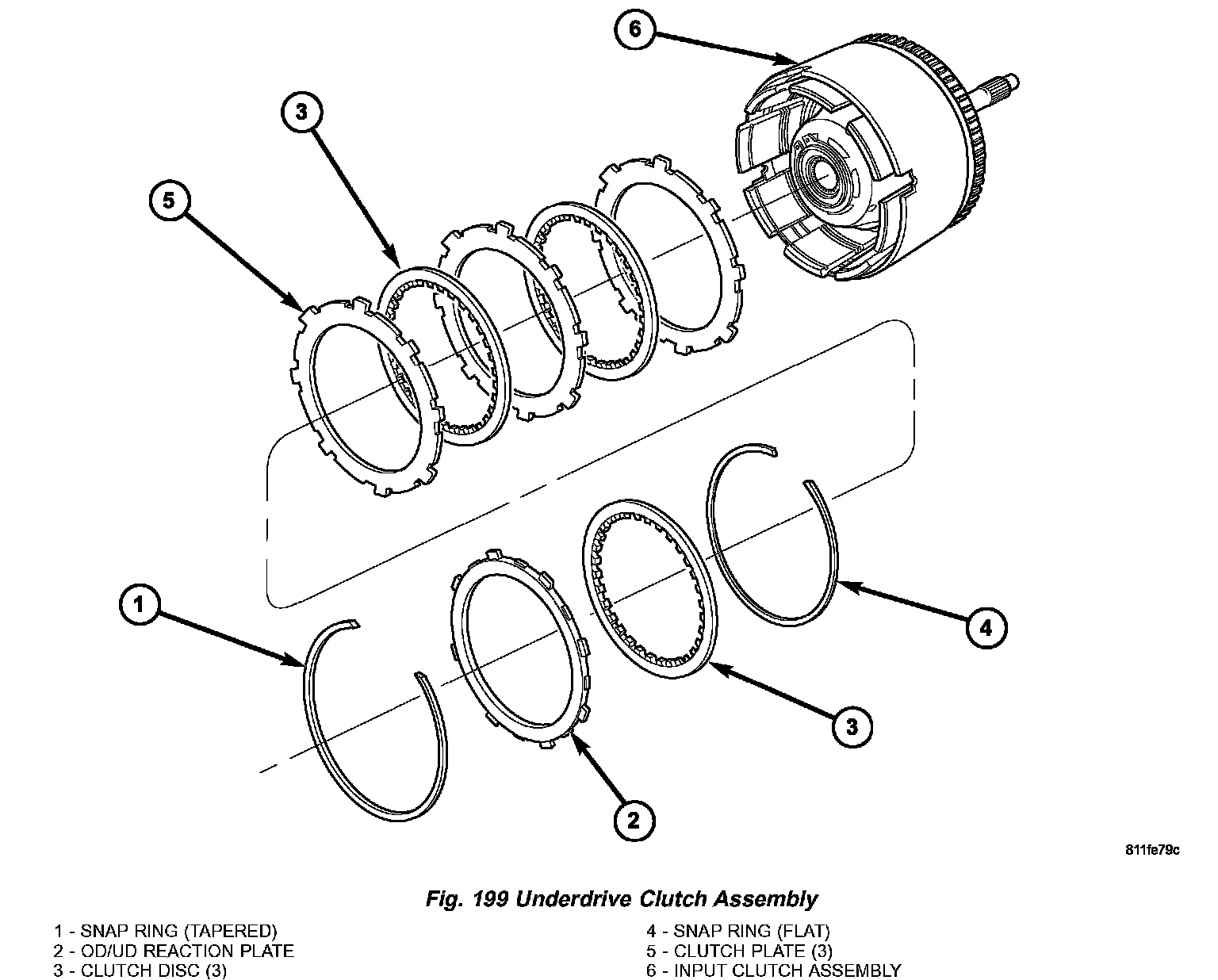 6

3

5

1

4

3

2

811fe79c

Fig. 199 Underdrive Clutch Assembly

1 - SNAP RING (TAPERED)
2 - OD/UD REACTION PLATE
3 - CLUTCH DISC (3)

4 - SNAP RING (FLAT)
5 - CLUTCH PLATE (3)
6 - INPUT CLUTCH ASSEMBLY