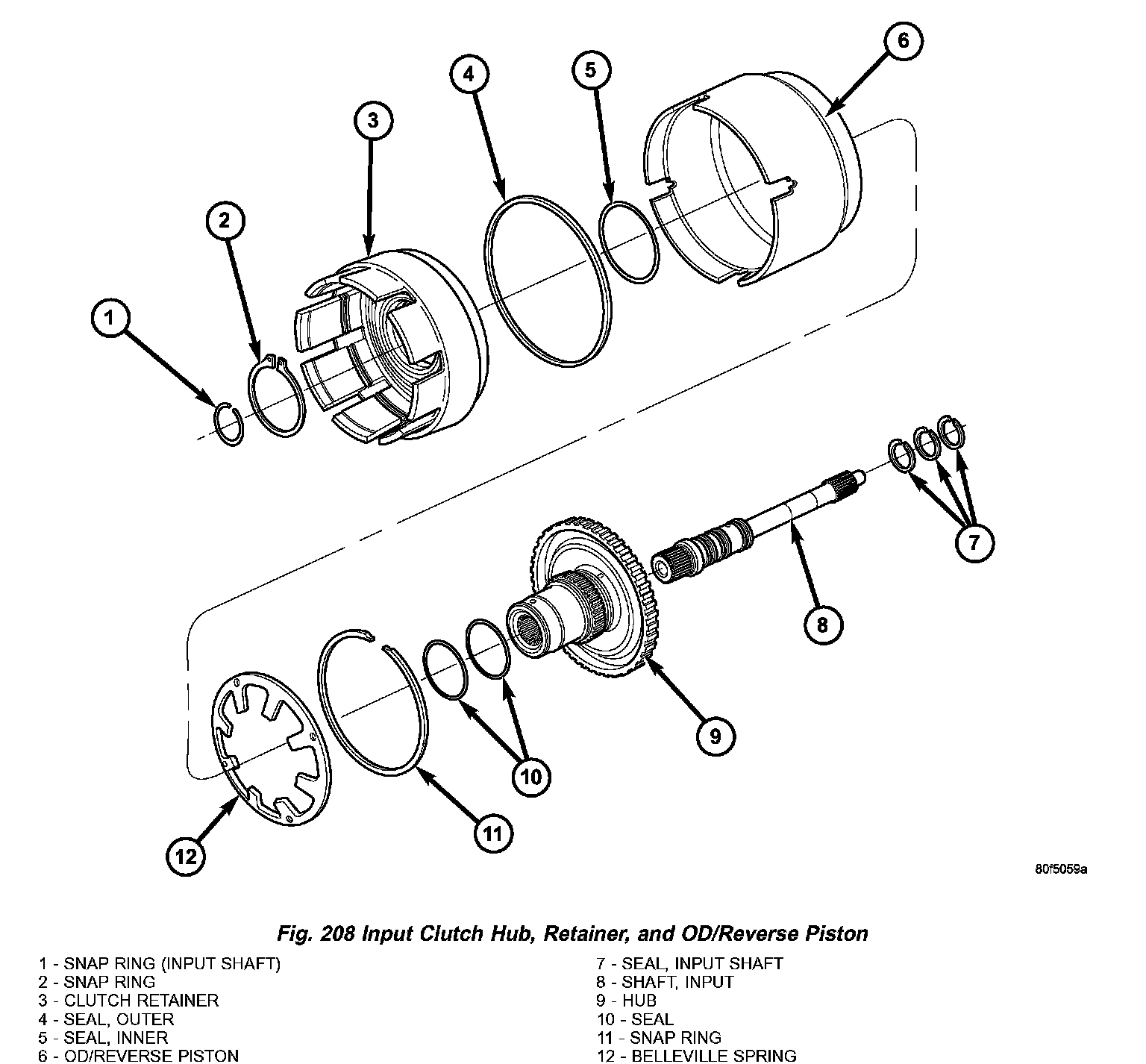 6
4
5
3
2
1
7
8
9
10
11
12

80f5059a

Fig. 208 Input Clutch Hub, Retainer, and OD/Reverse Piston

1 - SNAP RING (INPUT SHAFT)
2 - SNAP RING
3 - CLUTCH RETAINER
4 - SEAL, OUTER
5 - SEAL, INNER
6 - OD/REVERSE PISTON

7 - SEAL, INPUT SHAFT
8 - SHAFT, INPUT
9 - HUB
10 - SEAL
11 - SNAP RING
12 - BELLEVILLE SPRING