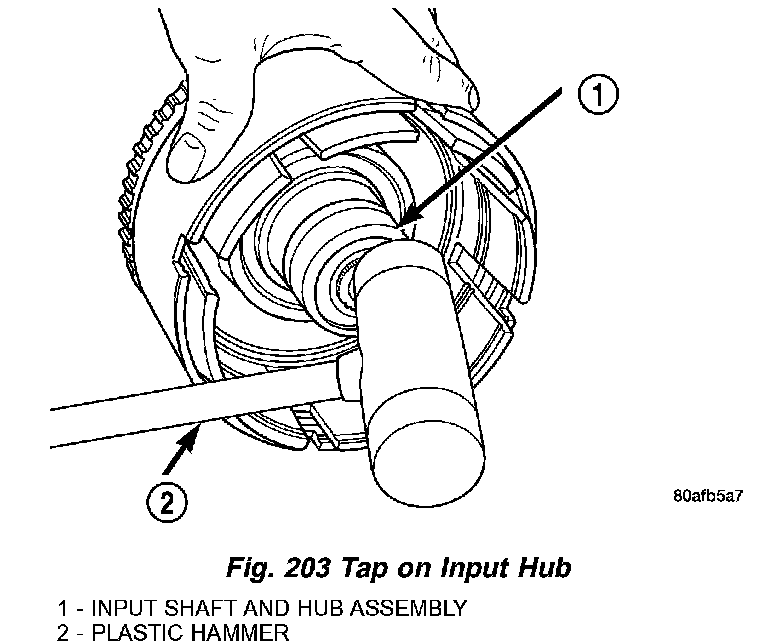 1

2

80afb5a7

Fig. 203 Tap on Input Hub

1 - INPUT SHAFT AND HUB ASSEMBLY
2 - PLASTIC HAMMER