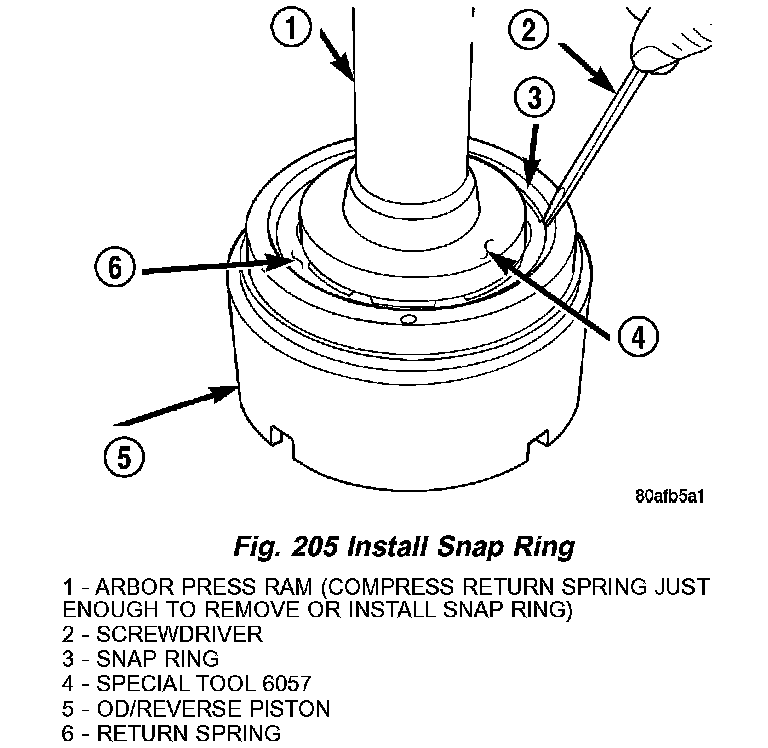 1
2
3
6
4
5
80afb5a1

Fig. 205 Install Snap Ring

1 - ARBOR PRESS RAM (COMPRESS RETURN SPRING JUST ENOUGH TO REMOVE OR INSTALL SNAP RING)
2 - SCREWDRIVER
3 - SNAP RING
4 - SPECIAL TOOL 6057
5 - OD/REVERSE PISTON
6 - RETURN SPRING