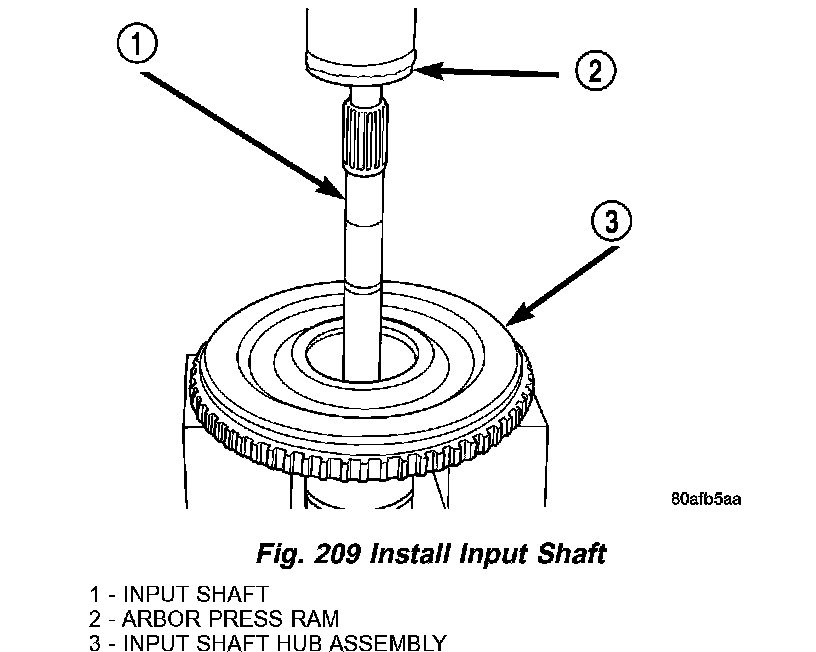 1

2

3

80afb5aa

Fig. 209 Install Input Shaft

1 - INPUT SHAFT
2 - ARBOR PRESS RAM
3 - INPUT SHAFT HUB ASSEMBLY