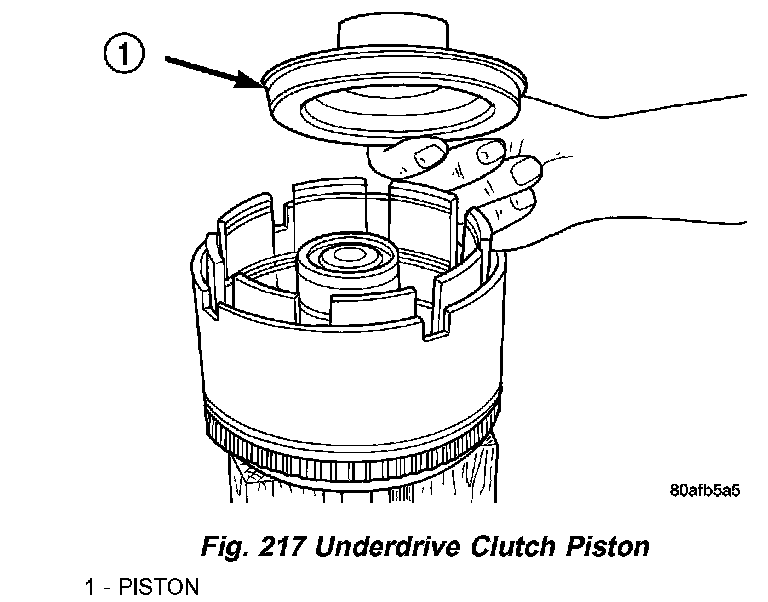 1

80afb5a5

Fig. 217 Underdrive Clutch Piston

1 - PISTON