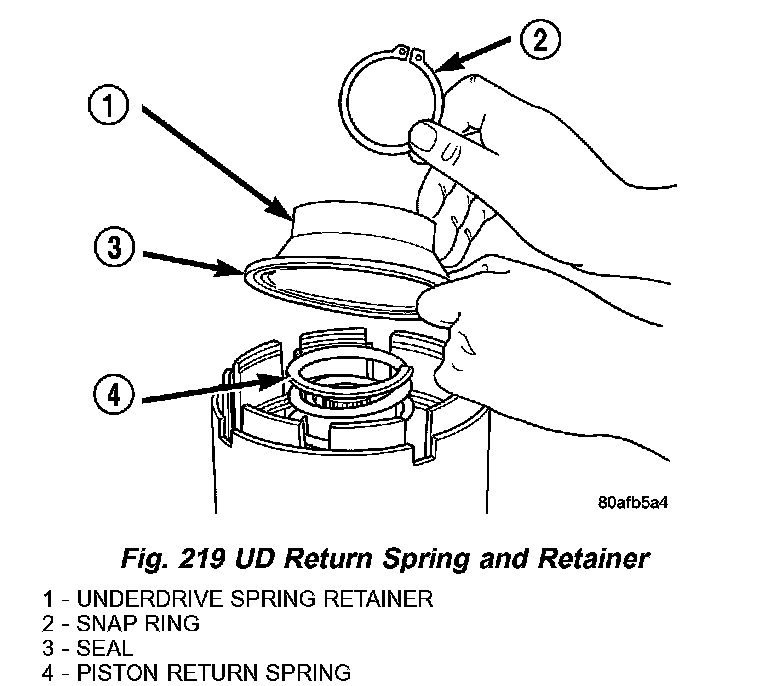 2

1

3

4

80afb5a4

Fig. 219 UD Return Spring and Retainer

1 - UNDERDRIVE SPRING RETAINER
2 - SNAP RING
3 - SEAL
4 - PISTON RETURN SPRING