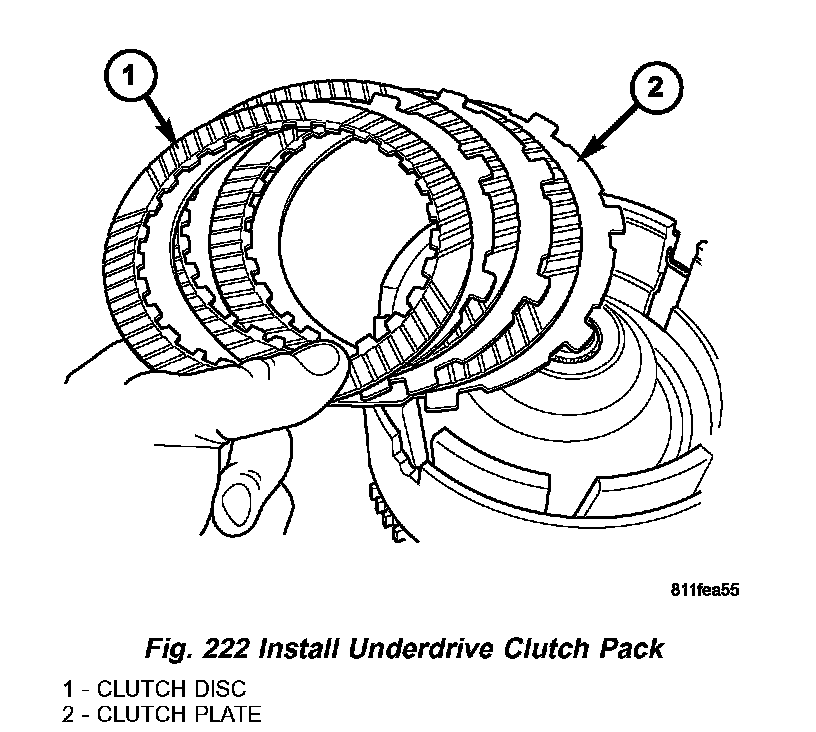 1

2

811fea55

Fig. 222 Install Underdrive Clutch Pack

1 - CLUTCH DISC
2 - CLUTCH PLATE