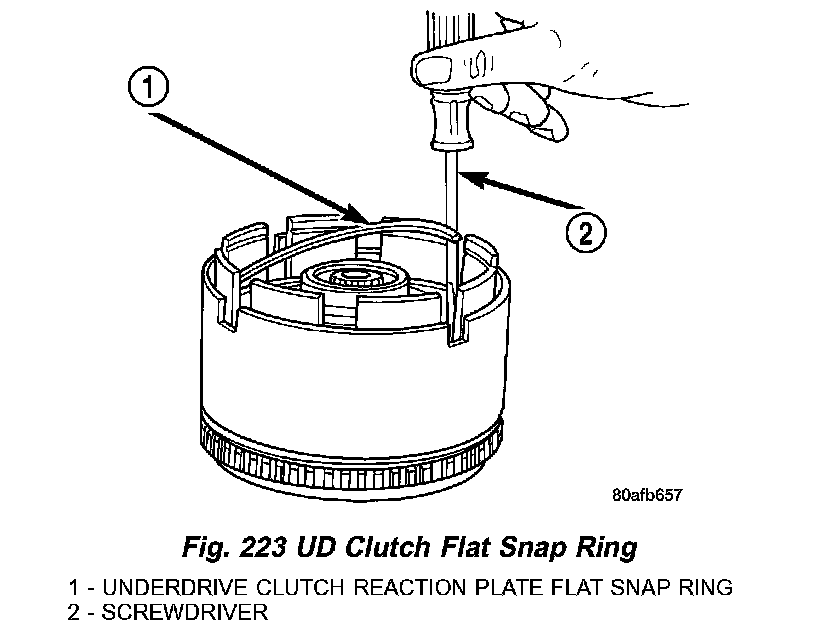 1

2

80afb657

Fig. 223 UD Clutch Flat Snap Ring

1 - UNDERDRIVE CLUTCH REACTION PLATE FLAT SNAP RING
2 - SCREWDRIVER