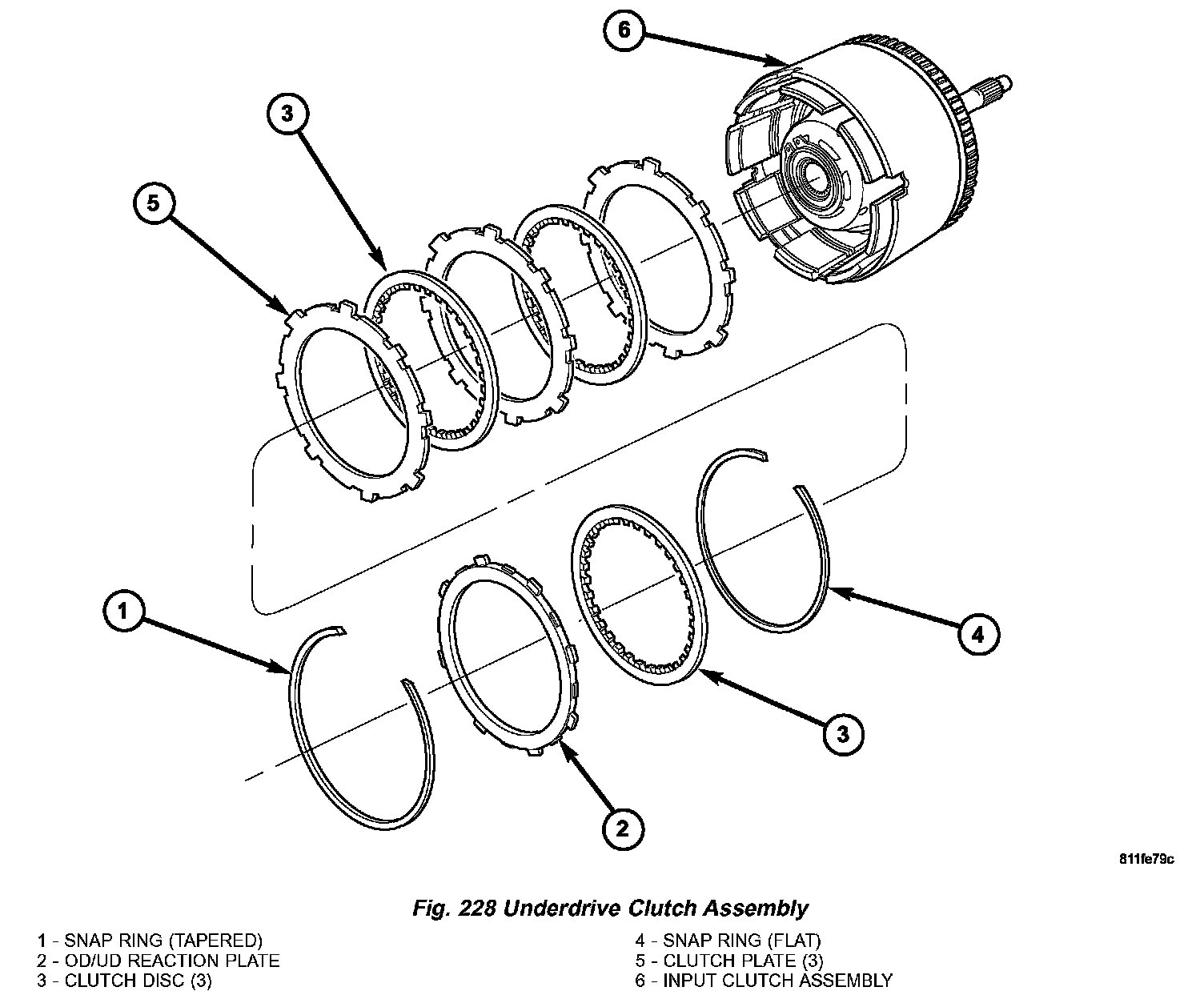 6

3

5

1

4

3

2

811fe79c

Fig. 228 Underdrive Clutch Assembly

1 - SNAP RING (TAPERED)
2 - OD/UD REACTION PLATE
3 - CLUTCH DISC (3)

4 - SNAP RING (FLAT)
5 - CLUTCH PLATE (3)
6 - INPUT CLUTCH ASSEMBLY