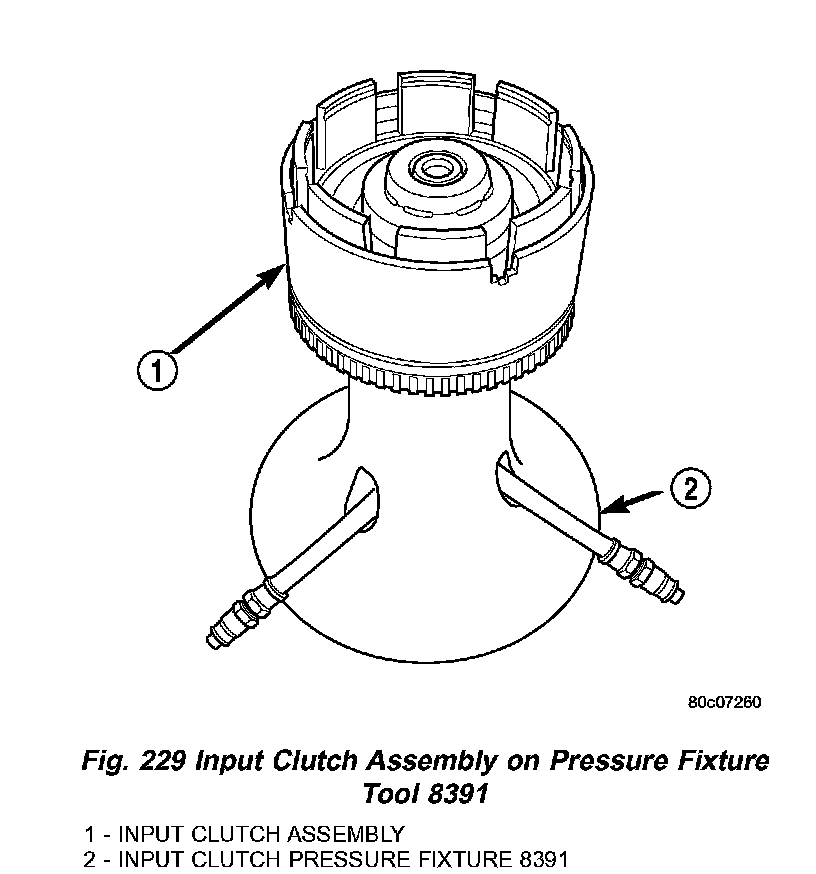 1

2

80c07260

Fig. 229 Input Clutch Assembly on Pressure Fixture Tool 8391

1 - INPUT CLUTCH ASSEMBLY
2 - INPUT CLUTCH PRESSURE FIXTURE 8391