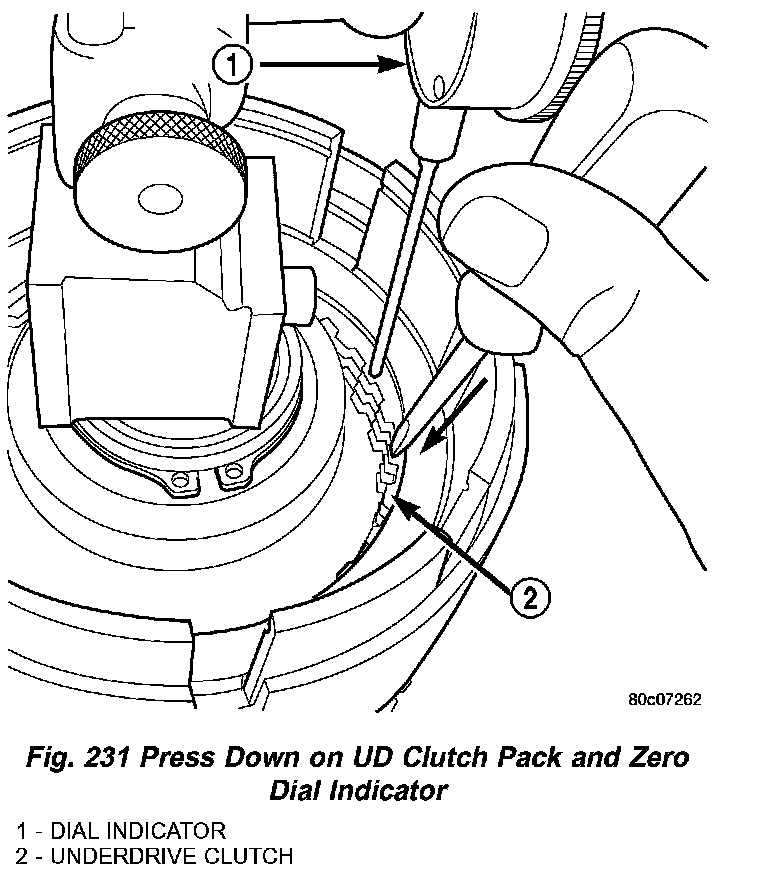 1

2

80c07262

Fig. 231 Press Down on UD Clutch Pack and Zero Dial Indicator

1 - DIAL INDICATOR
2 - UNDERDRIVE CLUTCH