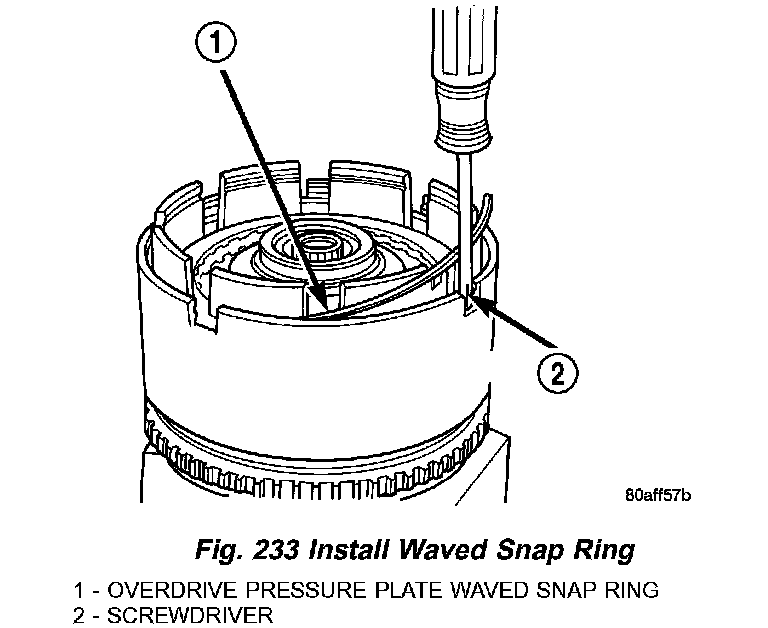 1

2

80aff57b

Fig. 233 Install Waved Snap Ring

1 - OVERDRIVE PRESSURE PLATE WAVED SNAP RING
2 - SCREWDRIVER