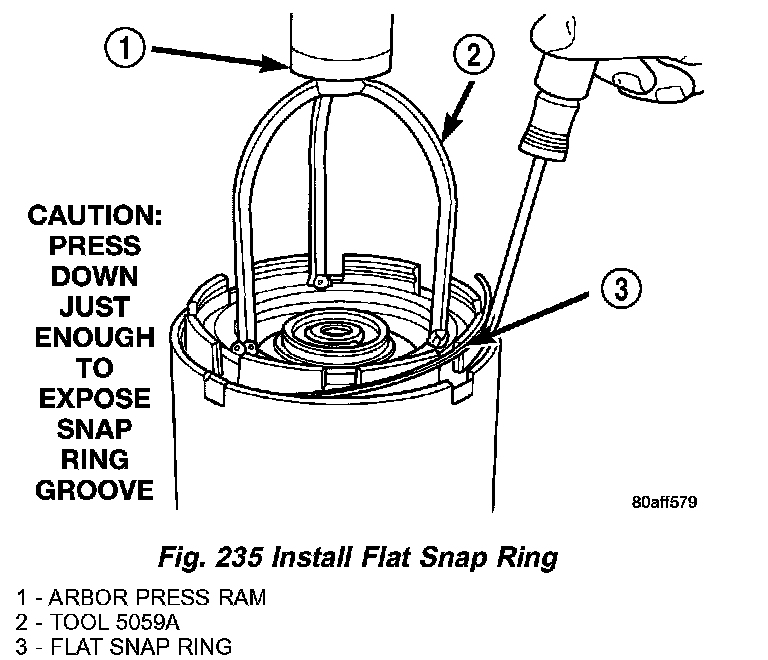 1

2

CAUTION: PRESS DOWN JUST ENOUGH TO EXPOSE SNAP RING GROOVE

3

80aff579

Fig. 235 Install Flat Snap Ring

1 - ARBOR PRESS RAM
2 - TOOL 5059A
3 - FLAT SNAP RING