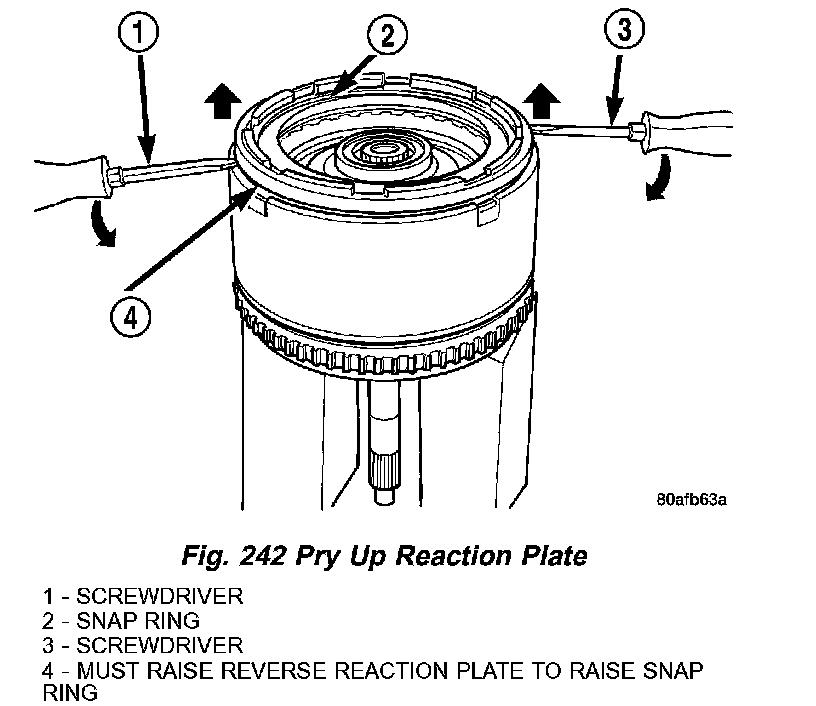 1
2
3
4
80afb63a

Fig. 242 Pry Up Reaction Plate

1 - SCREWDRIVER
2 - SNAP RING
3 - SCREWDRIVER
4 - MUST RAISE REVERSE REACTION PLATE TO RAISE SNAP RING