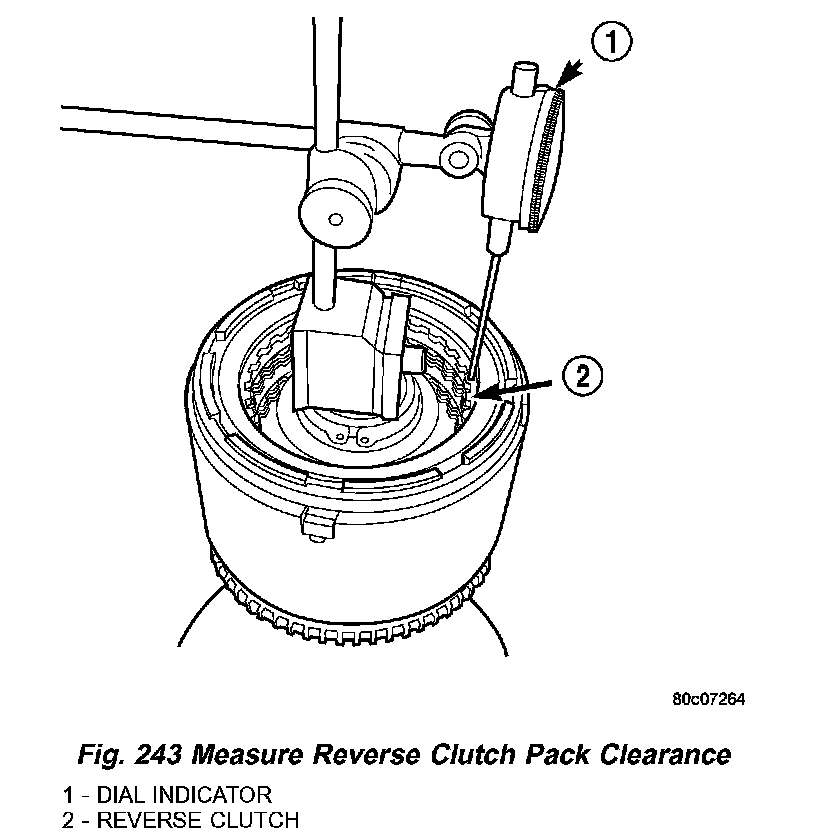 1

2

80c07264

Fig. 243 Measure Reverse Clutch Pack Clearance

1 - DIAL INDICATOR
2 - REVERSE CLUTCH