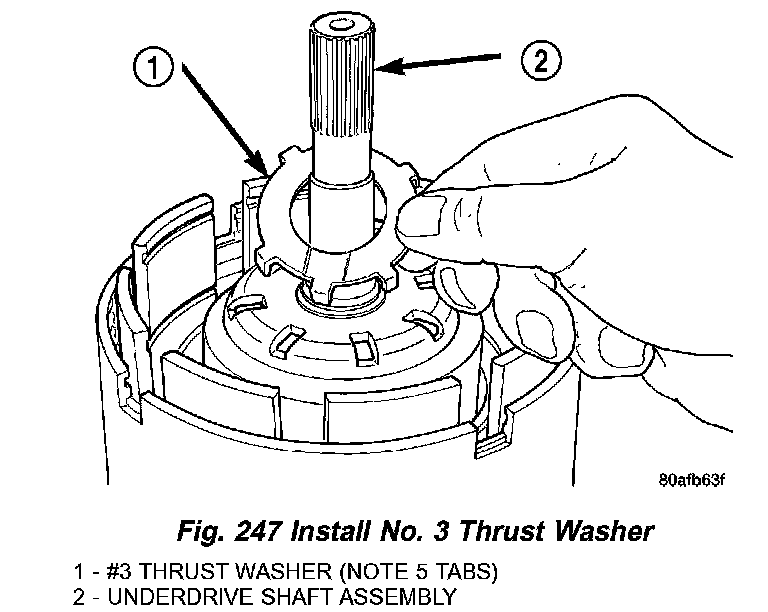 1

2

80afb63f

Fig. 247 Install No. 3 Thrust Washer

1 - #3 THRUST WASHER (NOTE 5 TABS)
2 - UNDERDRIVE SHAFT ASSEMBLY