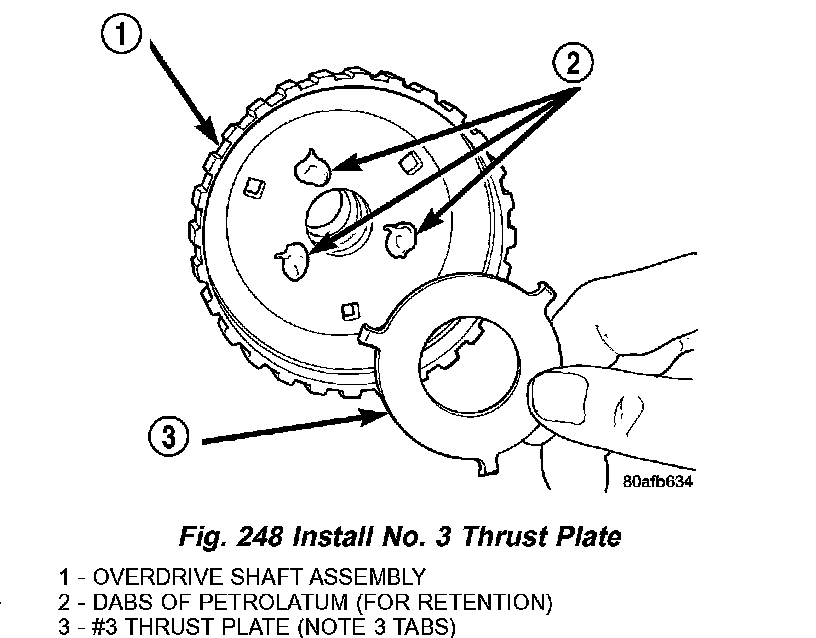 1

2

3

80afb634

Fig. 248 Install No. 3 Thrust Plate

1 - OVERDRIVE SHAFT ASSEMBLY
2 - DABS OF PETROLATUM (FOR RETENTION)
3 - #3 THRUST PLATE (NOTE 3 TABS)