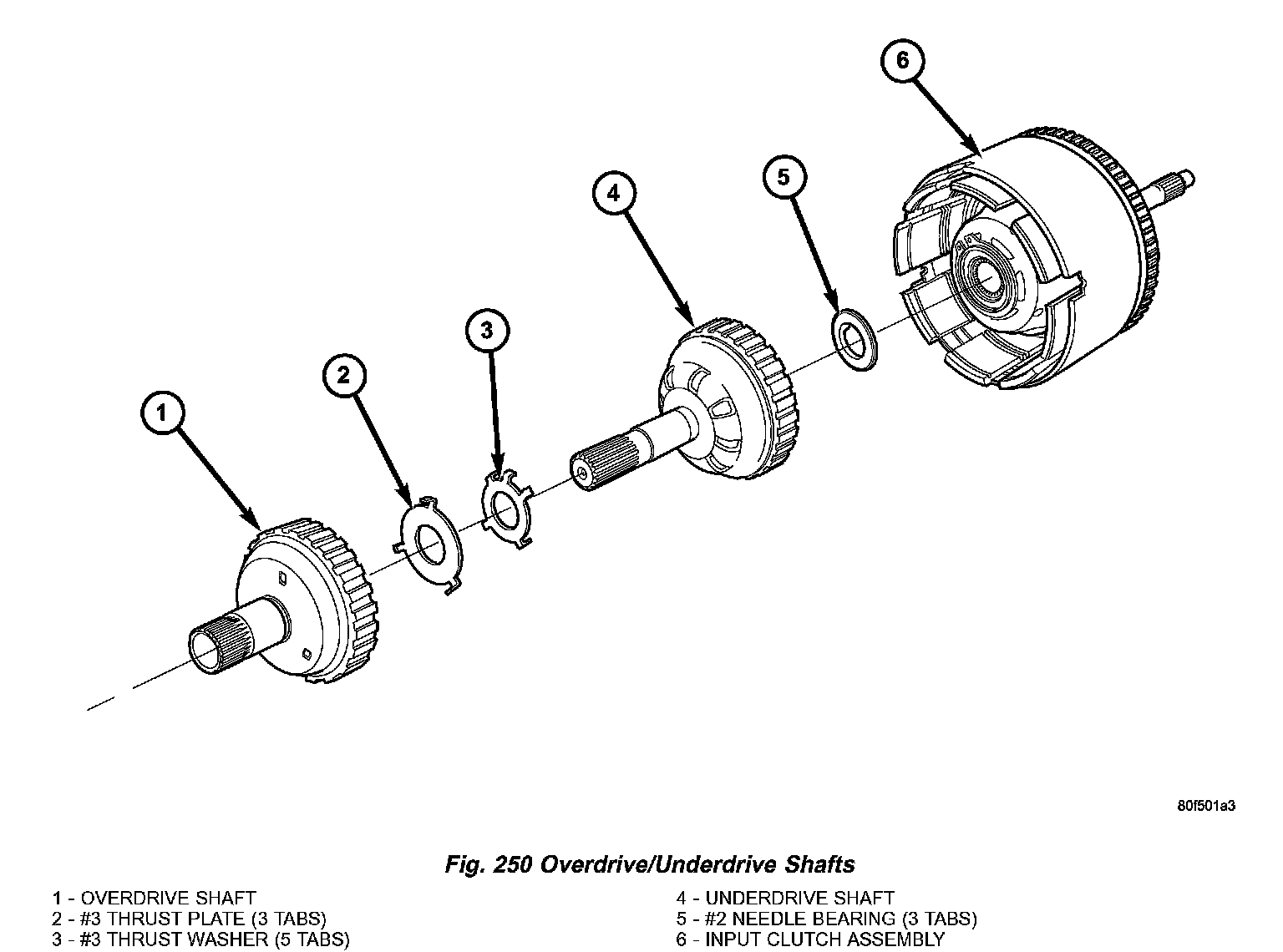 6

5

4

3

2

1

80f501a3

Fig. 250 Overdrive/Underdrive Shafts

1 - OVERDRIVE SHAFT
2 - #3 THRUST PLATE (3 TABS)
3 - #3 THRUST WASHER (5 TABS)

4 - UNDERDRIVE SHAFT
5 - #2 NEEDLE BEARING (3 TABS)
6 - INPUT CLUTCH ASSEMBLY