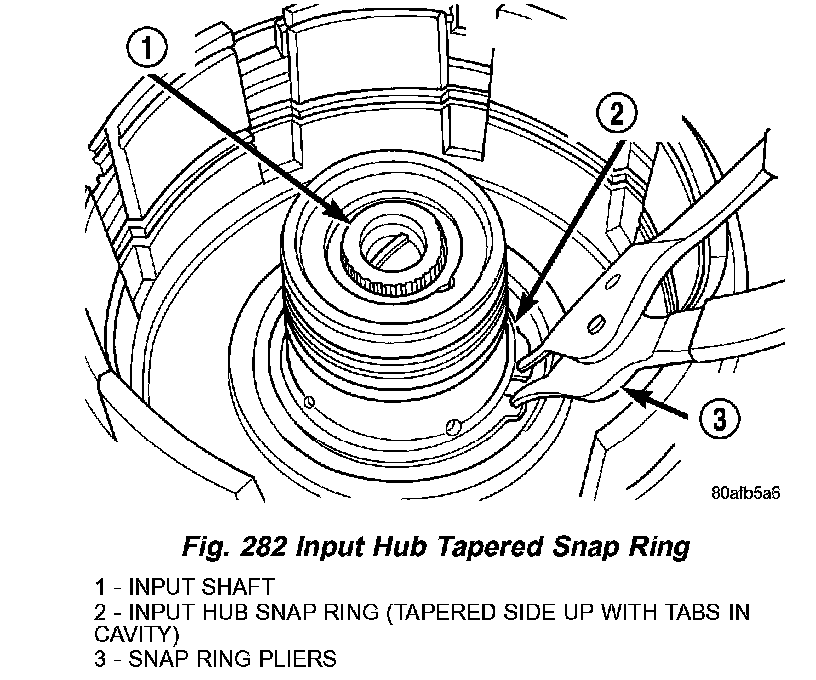 1

2

3

80afb5a6

Fig. 282 Input Hub Tapered Snap Ring

1 - INPUT SHAFT
2 - INPUT HUB SNAP RING (TAPERED SIDE UP WITH TABS IN CAVITY)
3 - SNAP RING PLIERS