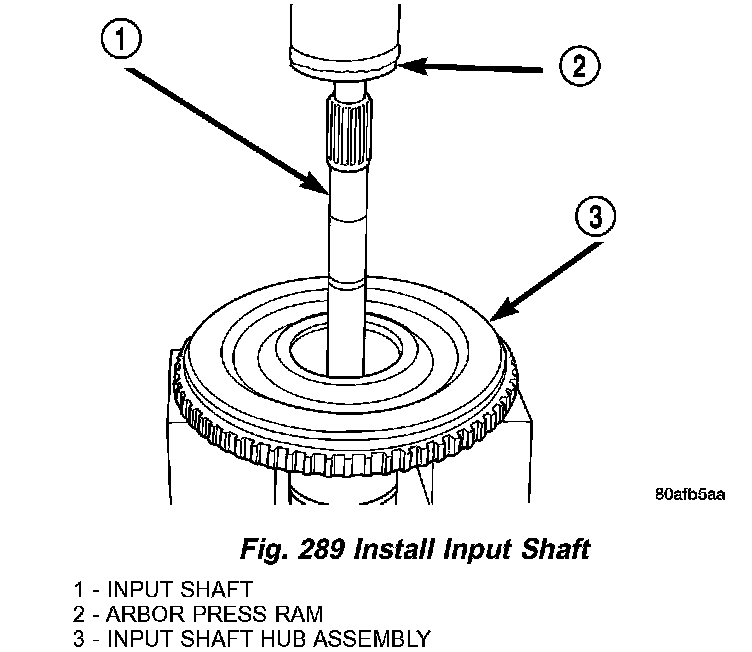 1

2

3

80afb5aa

Fig. 289 Install Input Shaft

1 - INPUT SHAFT
2 - ARBOR PRESS RAM
3 - INPUT SHAFT HUB ASSEMBLY