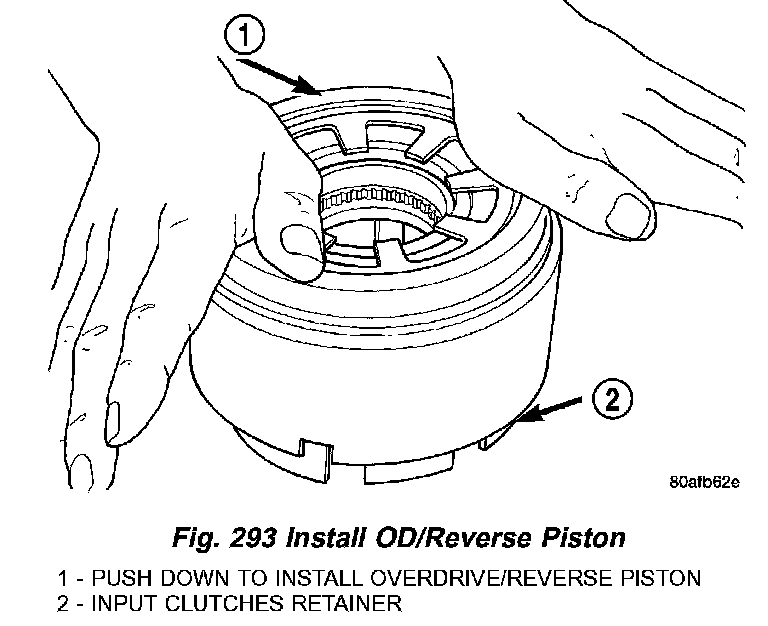 1

2

80afb62e

Fig. 293 Install OD/Reverse Piston

1 - PUSH DOWN TO INSTALL OVERDRIVE/REVERSE PISTON
2 - INPUT CLUTCHES RETAINER