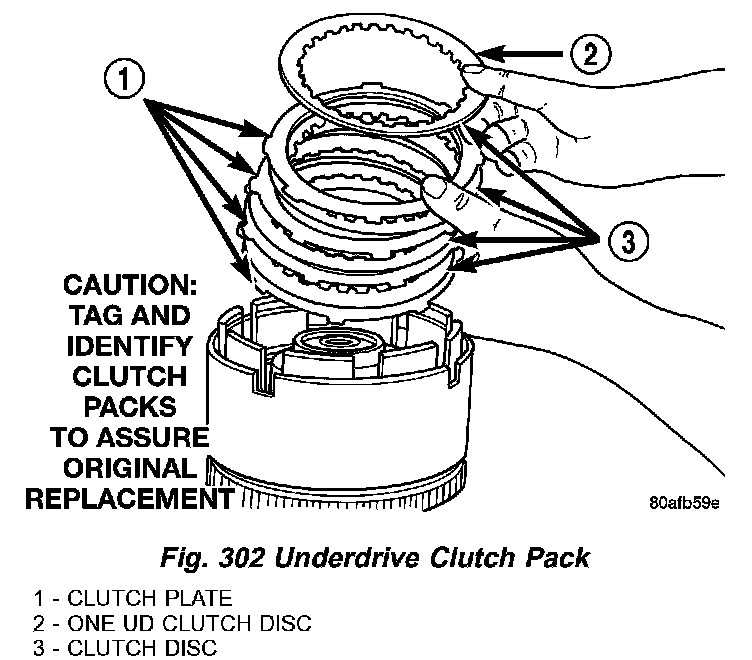 1

2

3

CAUTION: TAG AND IDENTIFY CLUTCH PACKS TO ASSURE ORIGINAL REPLACEMENT

80afb59e

Fig. 302 Underdrive Clutch Pack

1 - CLUTCH PLATE
2 - ONE UD CLUTCH DISC
3 - CLUTCH DISC