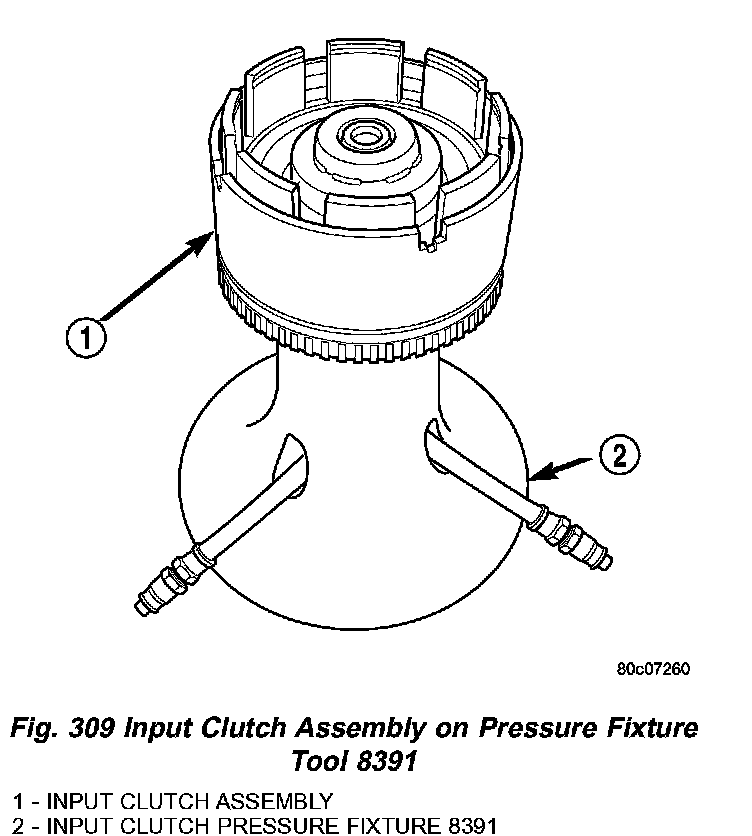 1

2

80c07260

Fig. 309 Input Clutch Assembly on Pressure Fixture Tool 8391

1 - INPUT CLUTCH ASSEMBLY
2 - INPUT CLUTCH PRESSURE FIXTURE 8391