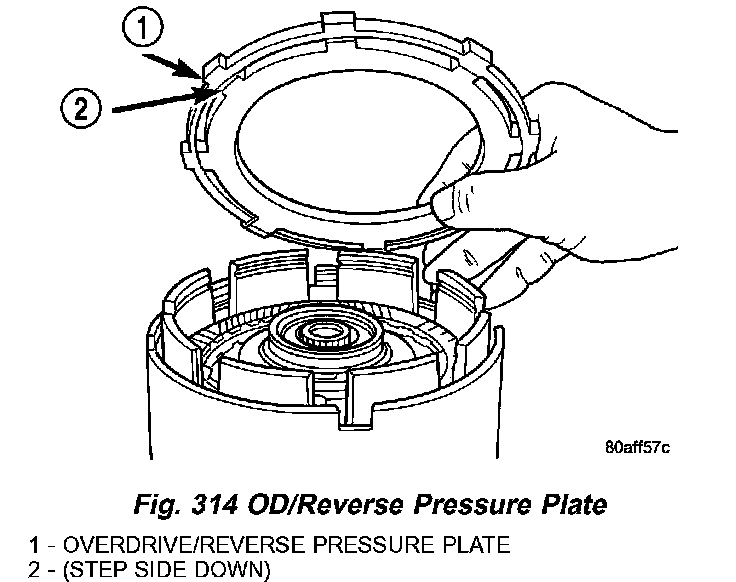 1
2
80aff57c
Fig. 314 OD/Reverse Pressure Plate
1 - OVERDRIVE/REVERSE PRESSURE PLATE
2 - (STEP SIDE DOWN)