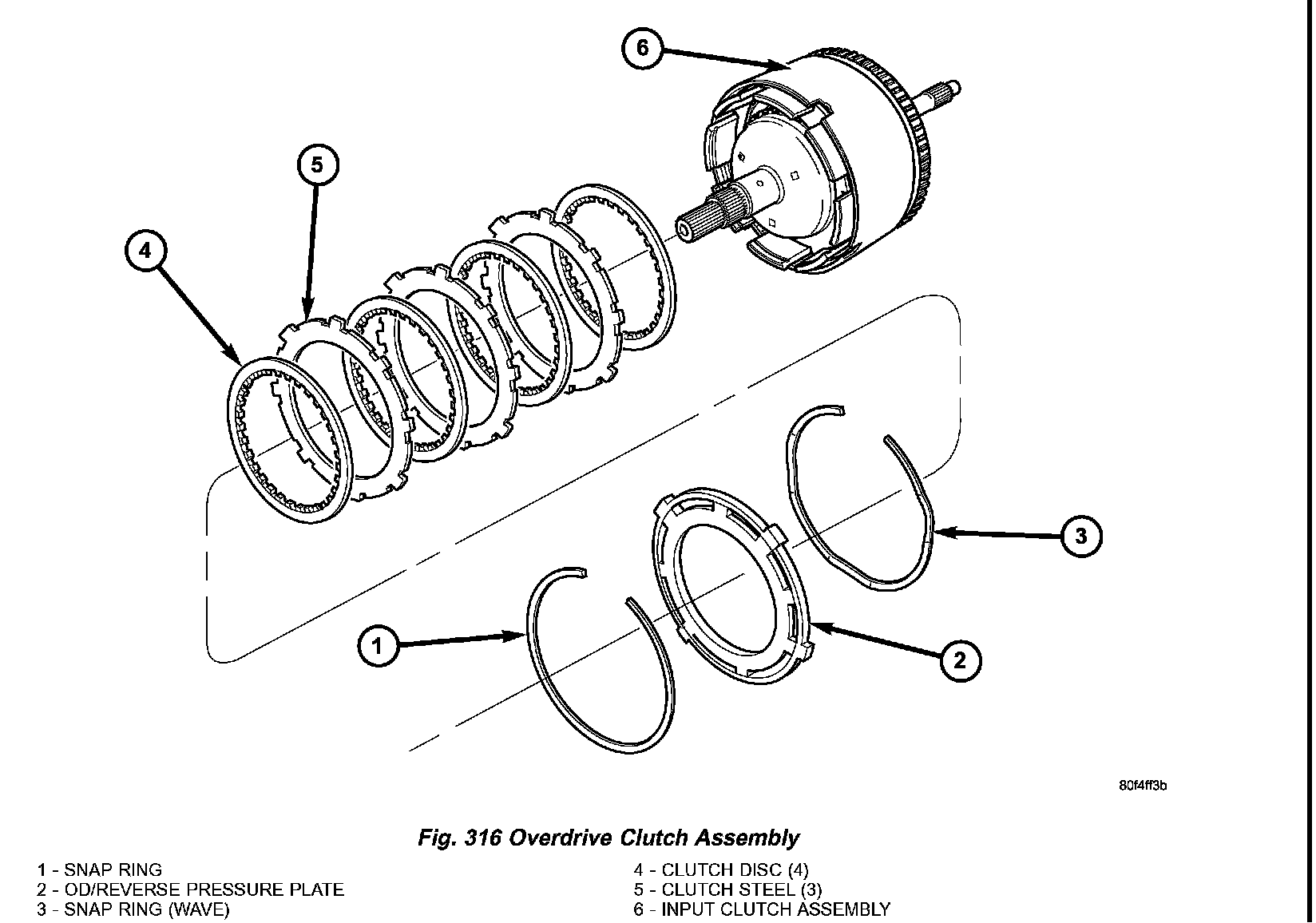 6

5

4

3

1

2

80f4ff3b

Fig. 316 Overdrive Clutch Assembly

1 - SNAP RING
2 - OD/REVERSE PRESSURE PLATE
3 - SNAP RING (WAVE)

4 - CLUTCH DISC (4)
5 - CLUTCH STEEL (3)
6 - INPUT CLUTCH ASSEMBLY