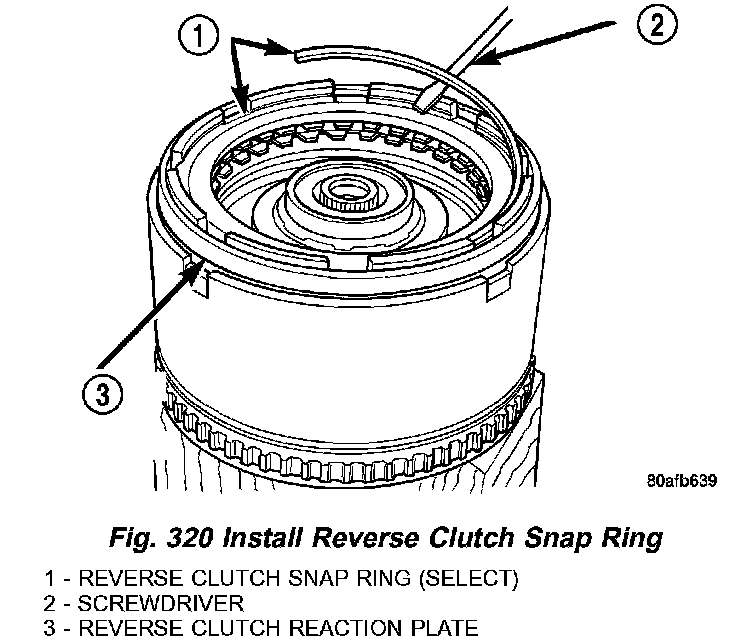 1

2

3

80afb639

Fig. 320 Install Reverse Clutch Snap Ring

1 - REVERSE CLUTCH SNAP RING (SELECT)
2 - SCREWDRIVER
3 - REVERSE CLUTCH REACTION PLATE