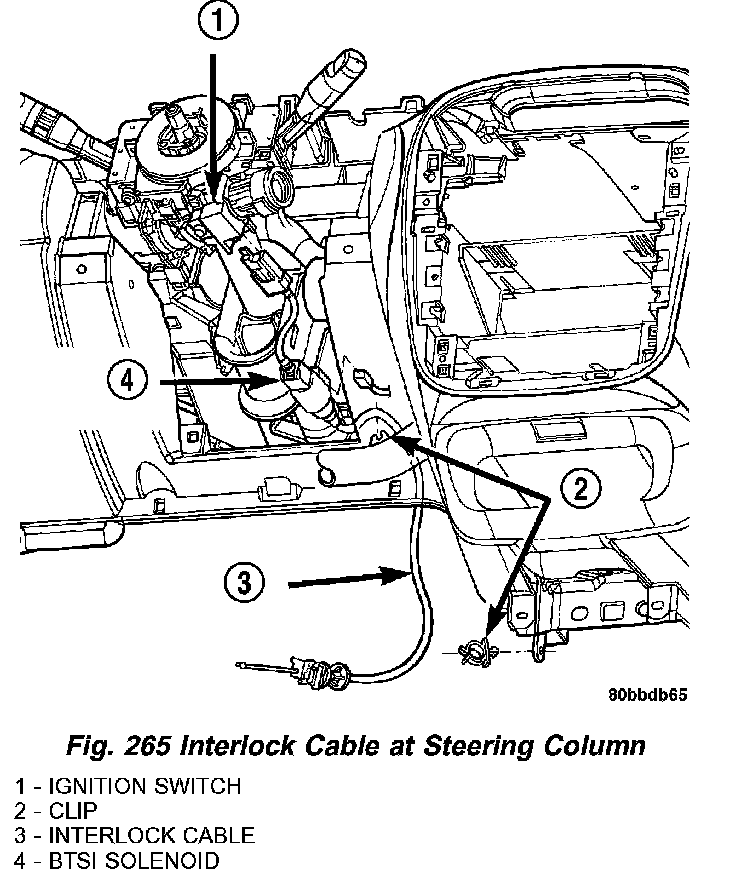 1

4

2

3

80bbdb65

Fig. 265 Interlock Cable at Steering Column

1 - IGNITION SWITCH
2 - CLIP
3 - INTERLOCK CABLE
4 - BTSI SOLENOID