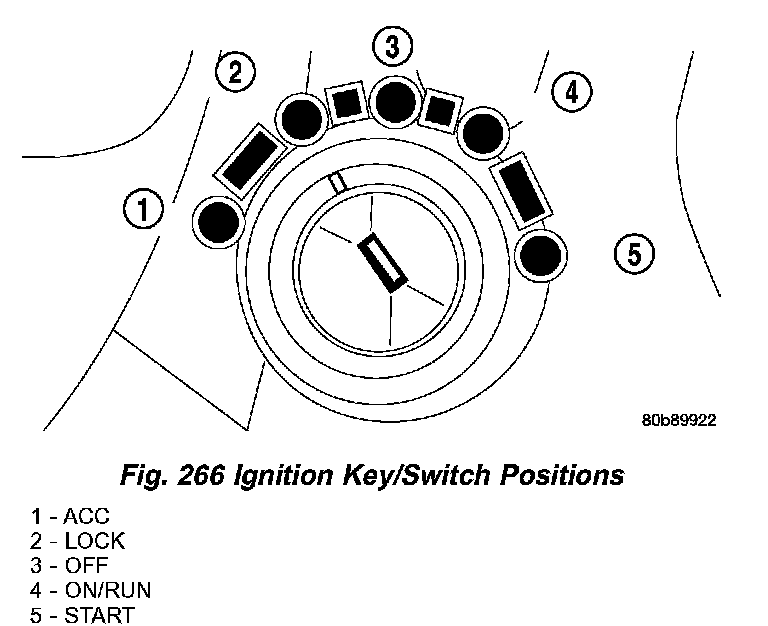 2
3
4
1
5
80b89922

Fig. 266 Ignition Key/Switch Positions

1 - ACC
2 - LOCK
3 - OFF
4 - ON/RUN
5 - START