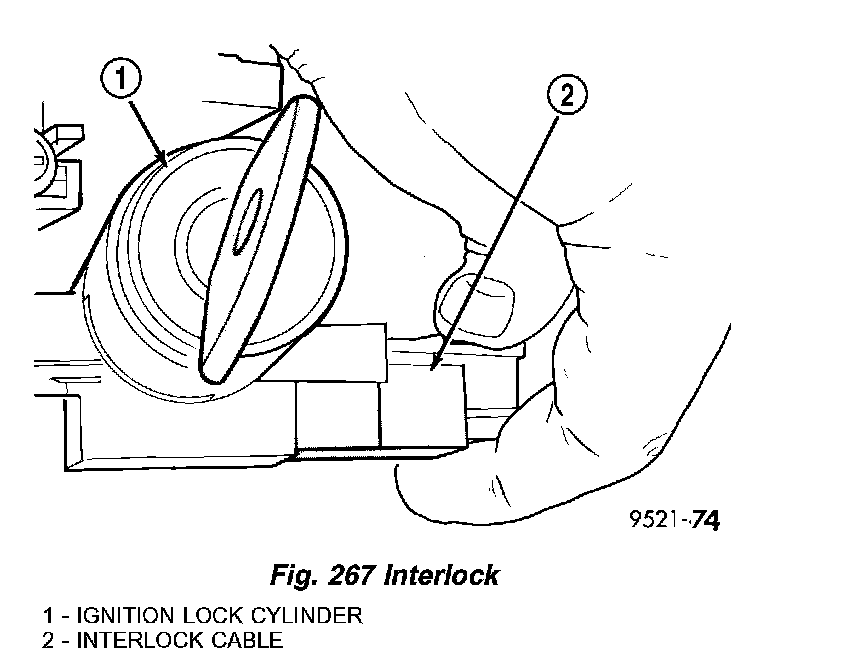 1

2

9521-74

Fig. 267 Interlock

1 - IGNITION LOCK CYLINDER
2 - INTERLOCK CABLE