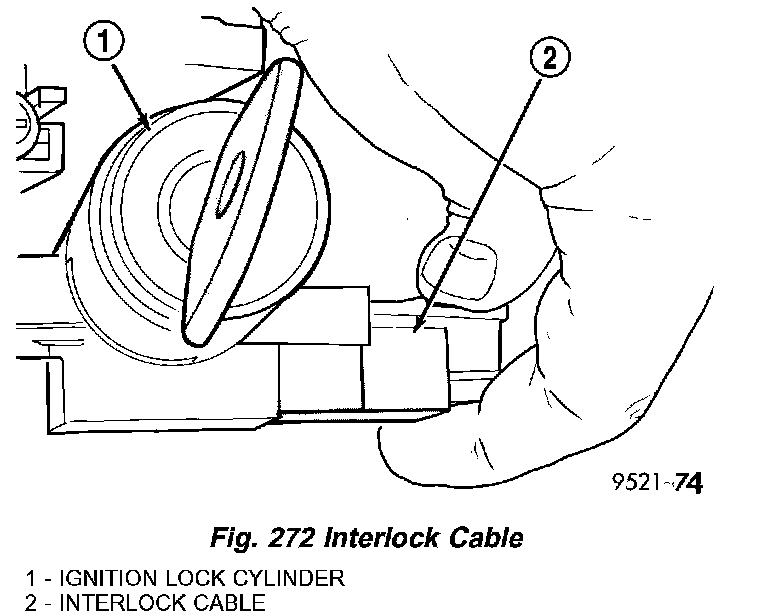 1

2

9521-74

Fig. 272 Interlock Cable

1 - IGNITION LOCK CYLINDER
2 - INTERLOCK CABLE