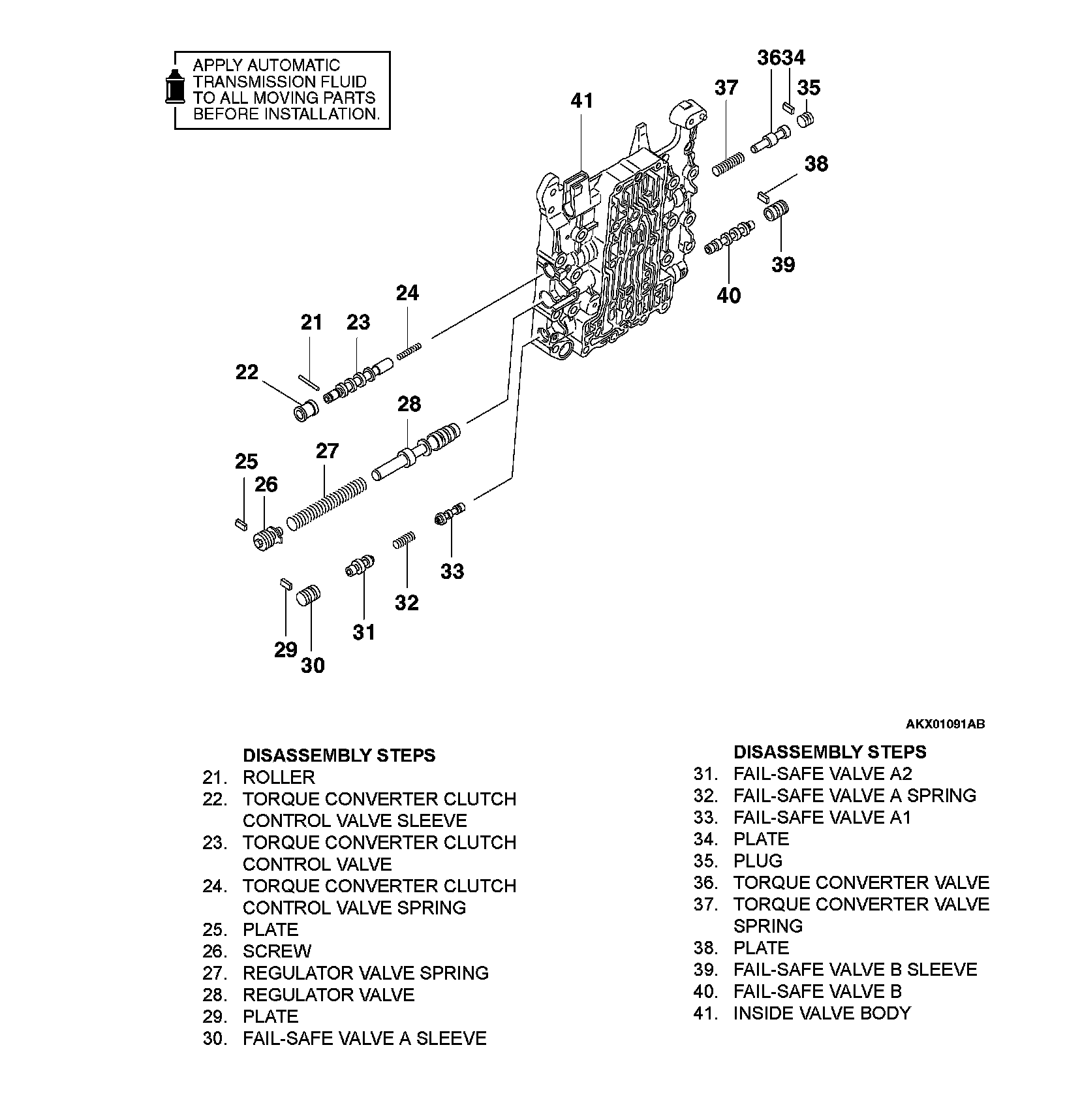 APPLY AUTOMATIC TRANSMISSION FLUID TO ALL MOVING PARTS BEFORE INSTALLATION.

41
37
3634
35
38
39
40
24
21
23
22
28
27
25
26
33
32
31
29
30

AKX01091AB

DISASSEMBLY STEPS
21. ROLLER
22. TORQUE CONVERTER CLUTCH CONTROL VALVE SLEEVE
23. TORQUE CONVERTER CLUTCH CONTROL VALVE
24. TORQUE CONVERTER CLUTCH CONTROL VALVE SPRING
25. PLATE
26. SCREW
27. REGULATOR VALVE SPRING
28. REGULATOR VALVE
29. PLATE
30. FAIL-SAFE VALVE A SLEEVE

DISASSEMBLY STEPS
31. FAIL-SAFE VALVE A2
32. FAIL-SAFE VALVE A SPRING
33. FAIL-SAFE VALVE A1
34. PLATE
35. PLUG
36. TORQUE CONVERTER VALVE
37. TORQUE CONVERTER VALVE SPRING
38. PLATE
39. FAIL-SAFE VALVE B SLEEVE
40. FAIL-SAFE VALVE B
41. INSIDE VALVE BODY