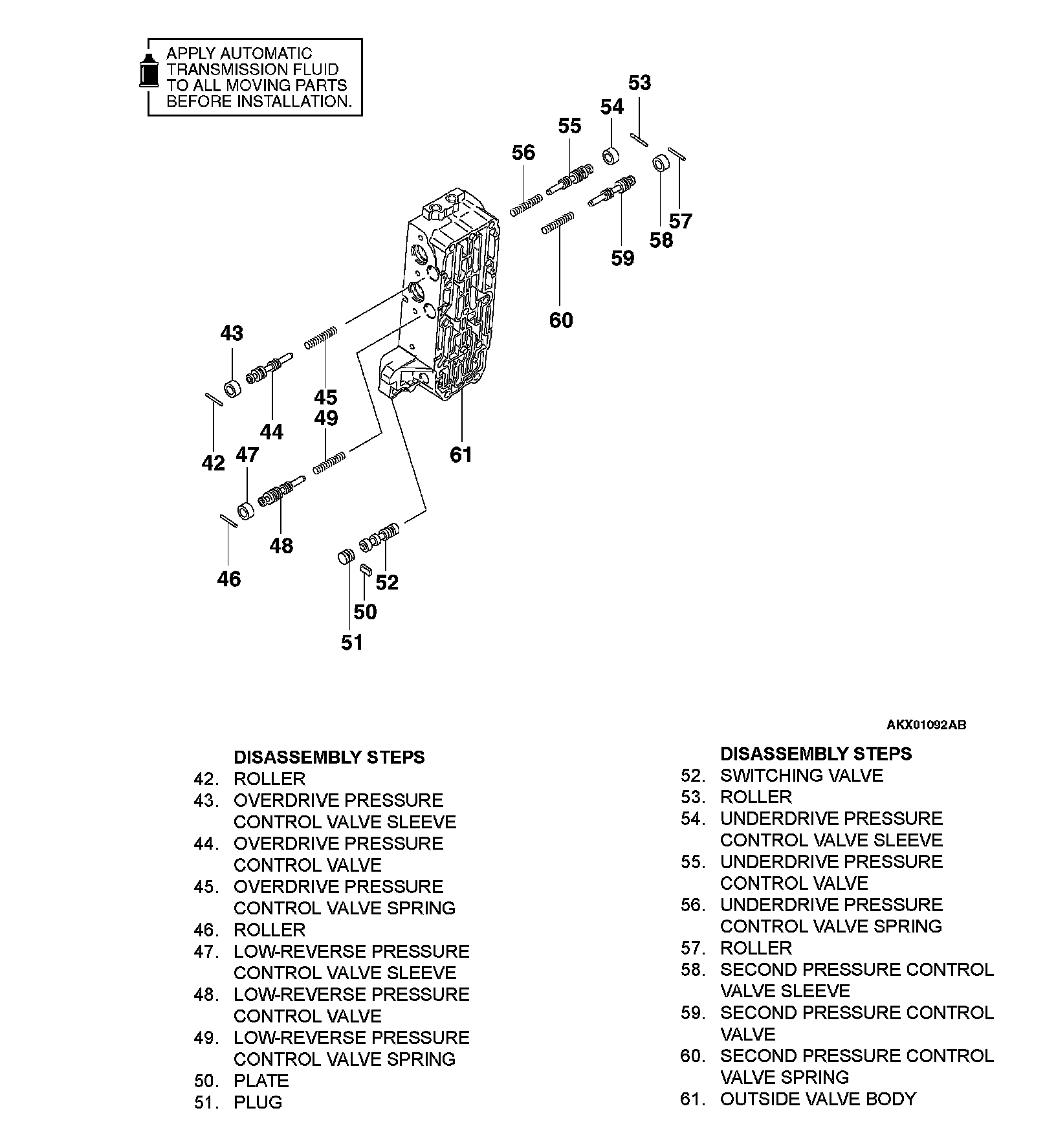 APPLY AUTOMATIC TRANSMISSION FLUID TO ALL MOVING PARTS BEFORE INSTALLATION.

53
54
55
56
57
58
59
60
43
45
49
44
42
47
61
48
46
52
50
51

AKX01092AB

DISASSEMBLY STEPS
42. ROLLER
43. OVERDRIVE PRESSURE CONTROL VALVE SLEEVE
44. OVERDRIVE PRESSURE CONTROL VALVE
45. OVERDRIVE PRESSURE CONTROL VALVE SPRING
46. ROLLER
47. LOW-REVERSE PRESSURE CONTROL VALVE SLEEVE
48. LOW-REVERSE PRESSURE CONTROL VALVE
49. LOW-REVERSE PRESSURE CONTROL VALVE SPRING
50. PLATE
51. PLUG

DISASSEMBLY STEPS
52. SWITCHING VALVE
53. ROLLER
54. UNDERDRIVE PRESSURE CONTROL VALVE SLEEVE
55. UNDERDRIVE PRESSURE CONTROL VALVE
56. UNDERDRIVE PRESSURE CONTROL VALVE SPRING
57. ROLLER
58. SECOND PRESSURE CONTROL VALVE SLEEVE
59. SECOND PRESSURE CONTROL VALVE
60. SECOND PRESSURE CONTROL VALVE SPRING
61. OUTSIDE VALVE BODY