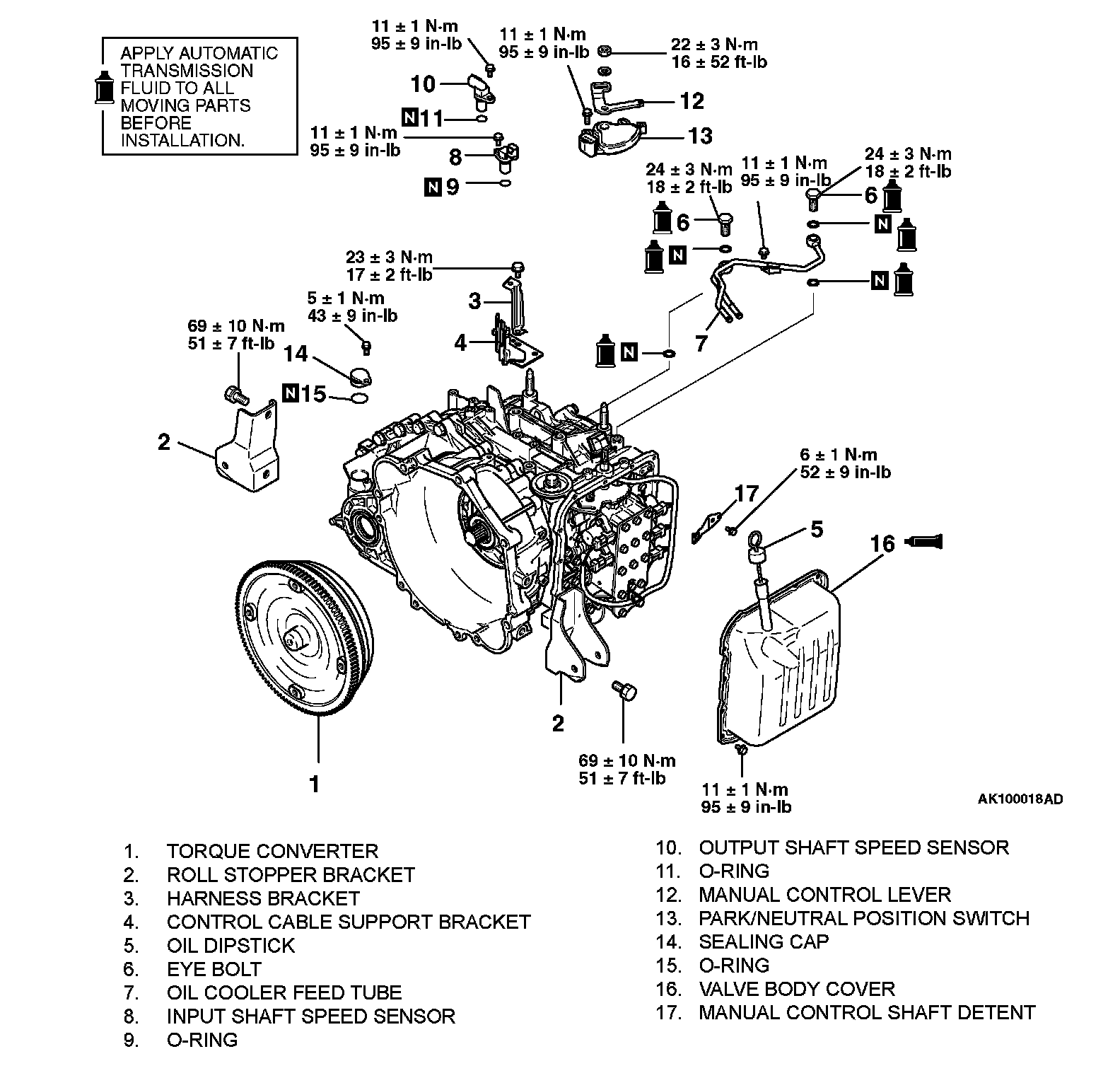 APPLY AUTOMATIC TRANSMISSION FLUID TO ALL MOVING PARTS BEFORE INSTALLATION.

11 ± 1 N·m
95 ± 9 in-lb

11 ± 1 N·m
95 ± 9 in-lb

22 ± 3 N·m
16 ± 52 ft-lb

10

N 11

12

13

11 ± 1 N·m
95 ± 9 in-lb

8

N 9

24 ± 3 N·m
18 ± 2 ft-lb

11 ± 1 N·m
95 ± 9 in-lb

24 ± 3 N·m
18 ± 2 ft-lb

6

6

N

N

N

23 ± 3 N·m
17 ± 2 ft-lb

3

5 ± 1 N·m
43 ± 9 in-lb

4

69 ± 10 N·m
51 ± 7 ft-lb

14

N 15

N

7

2

6 ± 1 N·m
52 ± 9 in-lb

17

5

16

2

1

69 ± 10 N·m
51 ± 7 ft-lb

11 ± 1 N·m
95 ± 9 in-lb

AK100018AD

1. TORQUE CONVERTER
2. ROLL STOPPER BRACKET
3. HARNESS BRACKET
4. CONTROL CABLE SUPPORT BRACKET
5. OIL DIPSTICK
6. EYE BOLT
7. OIL COOLER FEED TUBE
8. INPUT SHAFT SPEED SENSOR
9. O-RING

10. OUTPUT SHAFT SPEED SENSOR
11. O-RING
12. MANUAL CONTROL LEVER
13. PARK/NEUTRAL POSITION SWITCH
14. SEALING CAP
15. O-RING
16. VALVE BODY COVER
17. MANUAL CONTROL SHAFT DETENT