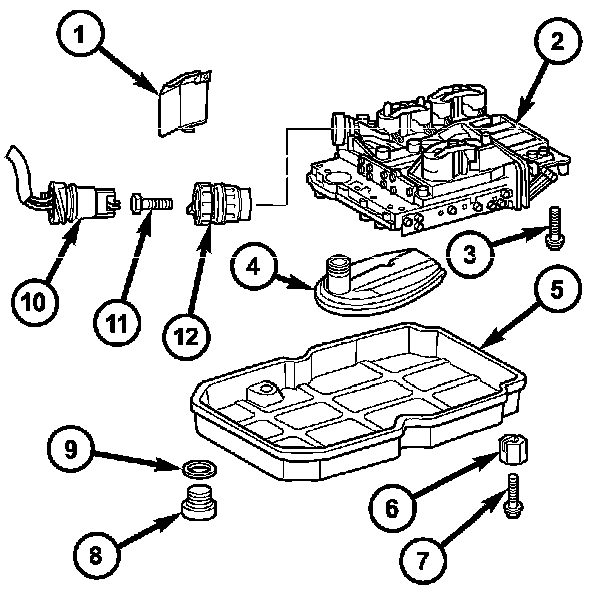 1
2
10
11
12
3
4
5
9
8
6
7