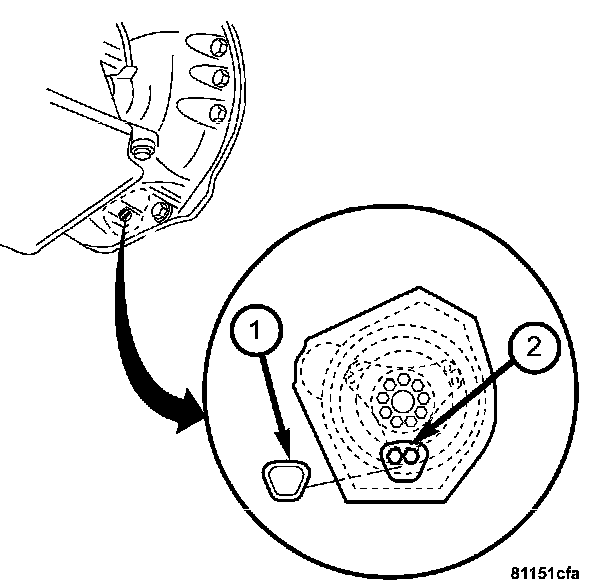 1
2
81151cfa