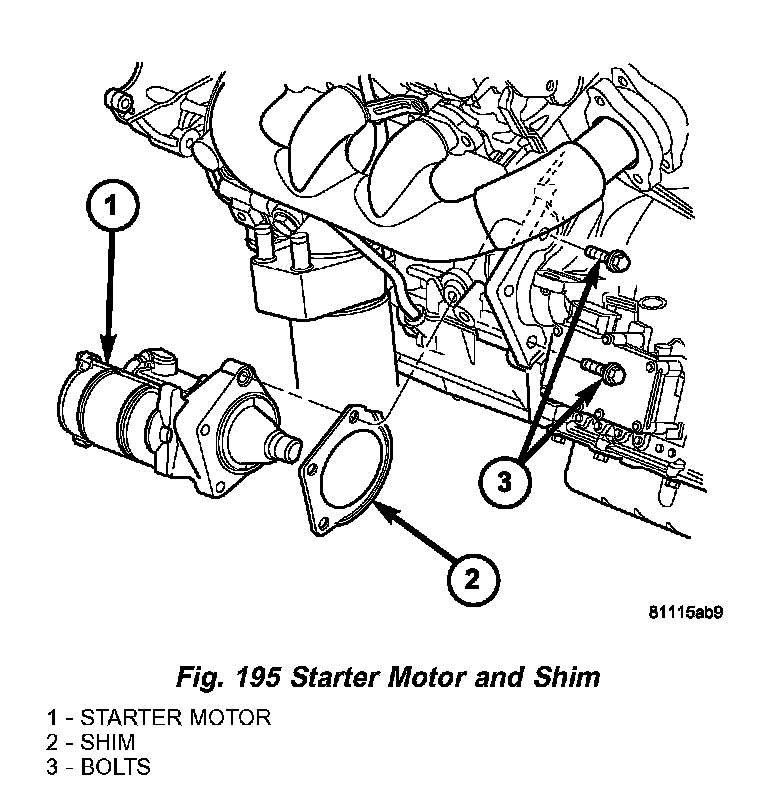 1

3

2

81115ab9

Fig. 195 Starter Motor and Shim

1 - STARTER MOTOR
2 - SHIM
3 - BOLTS