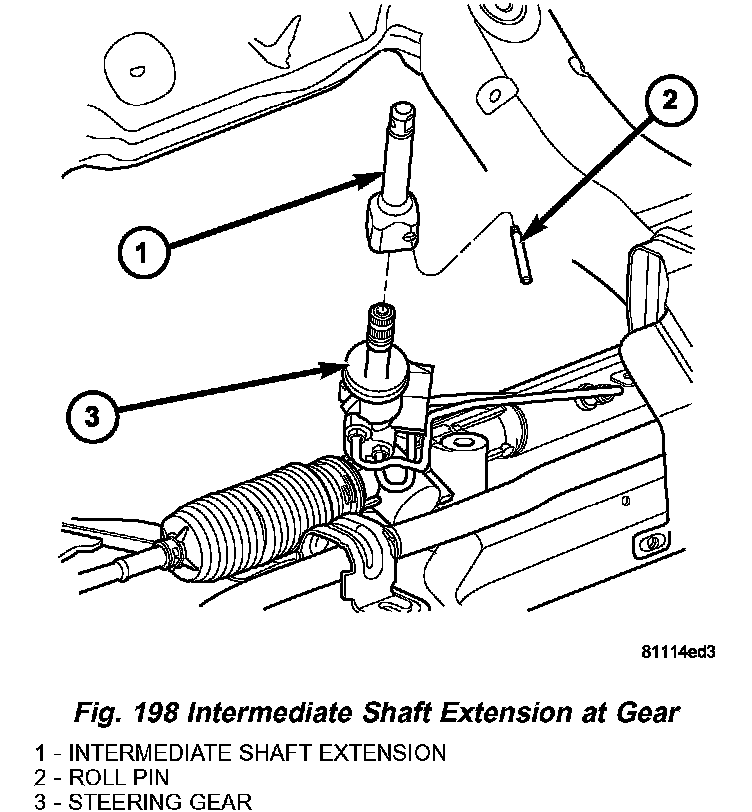 2

1

3

81114ed3

Fig. 198 Intermediate Shaft Extension at Gear

1 - INTERMEDIATE SHAFT EXTENSION
2 - ROLL PIN
3 - STEERING GEAR