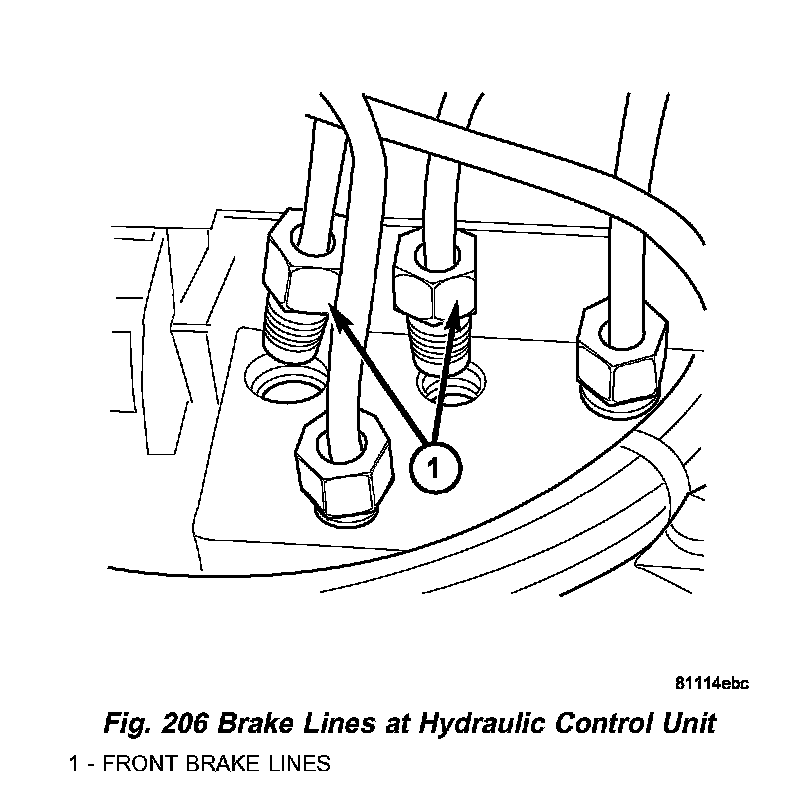 1

81114ebc

Fig. 206 Brake Lines at Hydraulic Control Unit

1 - FRONT BRAKE LINES