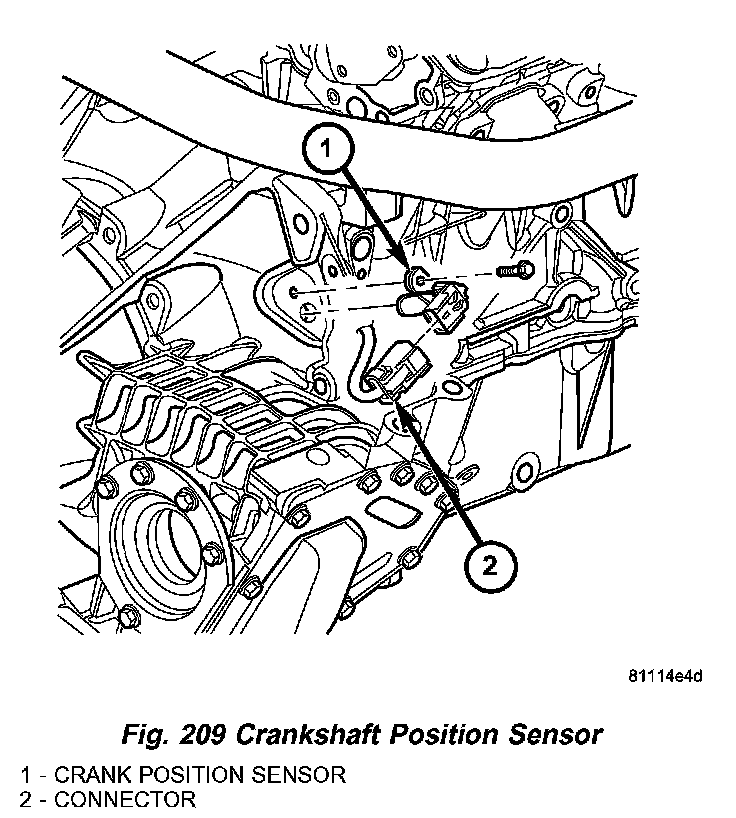 1

2

81114e4d

Fig. 209 Crankshaft Position Sensor

1 - CRANK POSITION SENSOR
2 - CONNECTOR