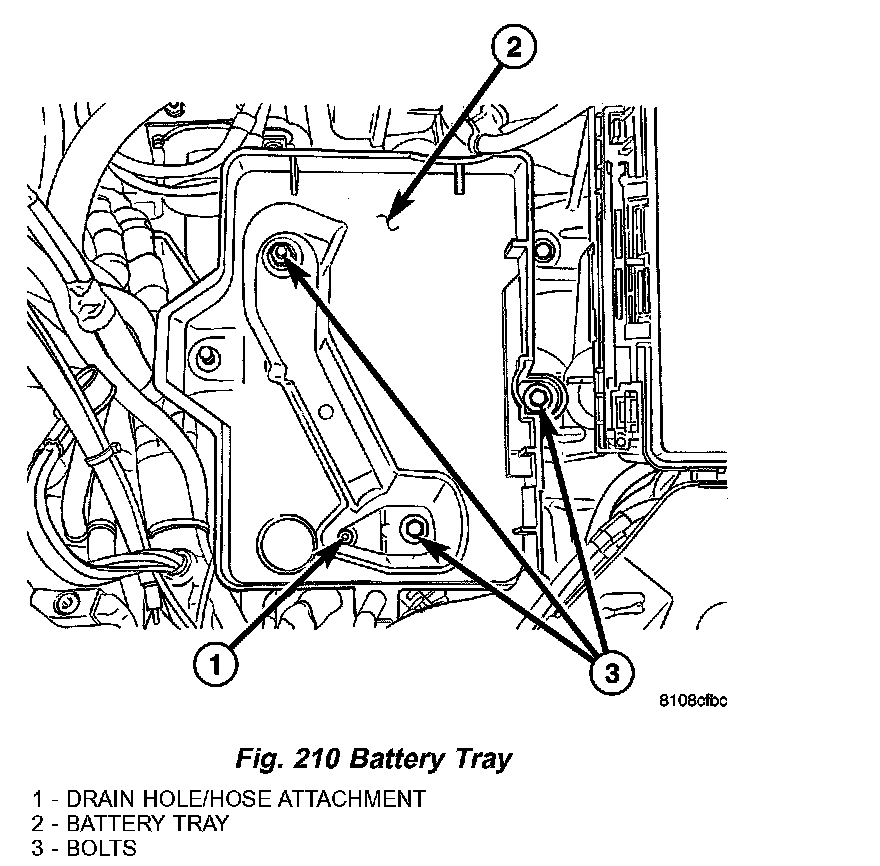 2

1

3

8108cfbc

Fig. 210 Battery Tray

1 - DRAIN HOLE/HOSE ATTACHMENT
2 - BATTERY TRAY
3 - BOLTS